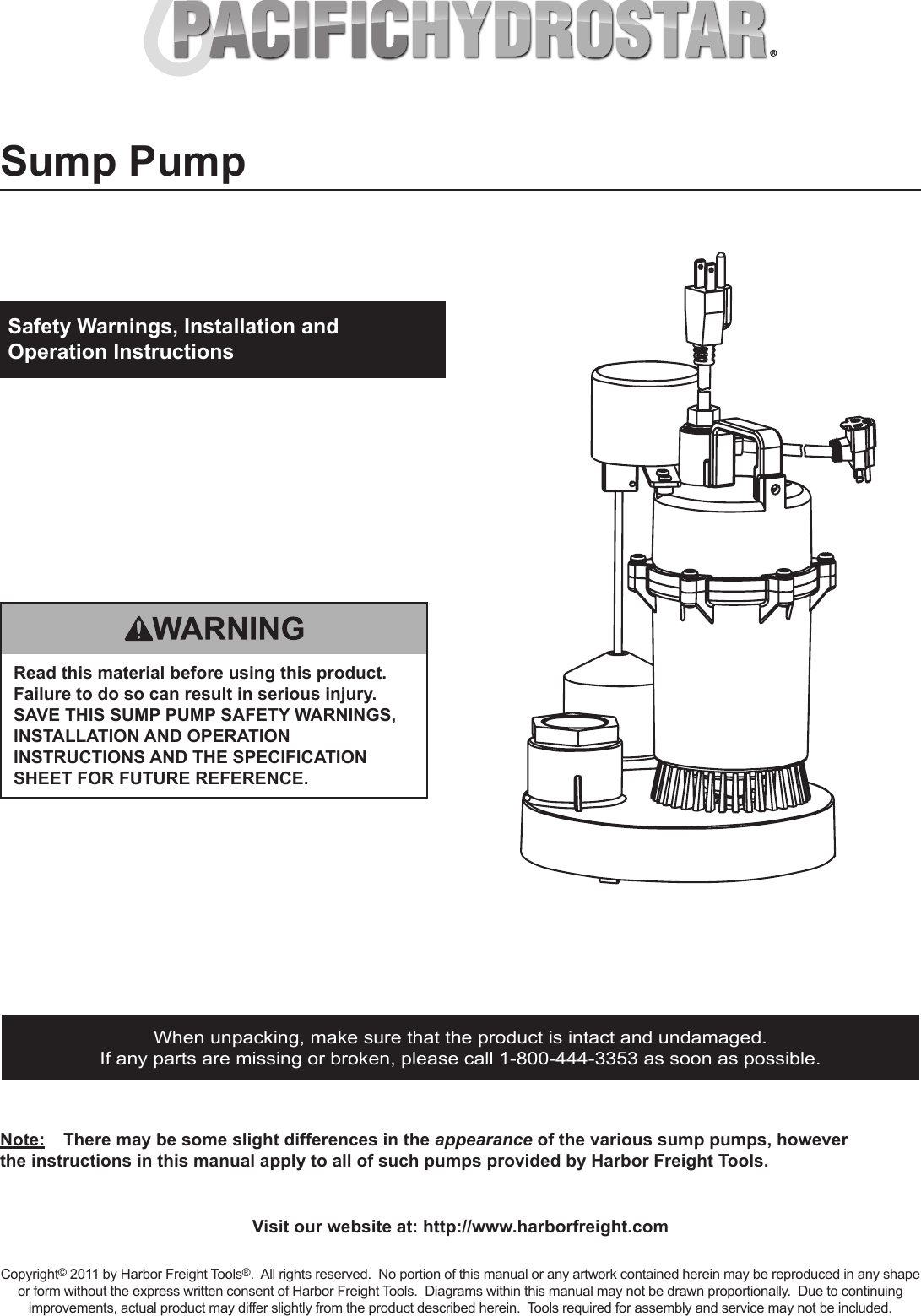 PACIFICHYDROSTAR®

Sump Pump

Safety Warnings, Installation and Operation Instructions

WARNING

Read this material before using this product. Failure to do so can result in serious injury. SAVE THIS SUMP PUMP SAFETY WARNINGS, INSTALLATION AND OPERATION INSTRUCTIONS AND THE SPECIFICATION SHEET FOR FUTURE REFERENCE.

When unpacking, make sure that the product is intact and undamaged.
If any parts are missing or broken, please call 1-800-444-3353 as soon as possible.

Note: There may be some slight differences in the appearance of the various sump pumps, however the instructions in this manual apply to all of such pumps provided by Harbor Freight Tools.

Visit our website at: http://www.harborfreight.com

Copyright© 2011 by Harbor Freight Tools®. All rights reserved. No portion of this manual or any artwork contained herein may be reproduced in any shape or form without the express written consent of Harbor Freight Tools. Diagrams within this manual may not be drawn proportionally. Due to continuing improvements, actual product may differ slightly from the product described herein. Tools required for assembly and service may not be included.