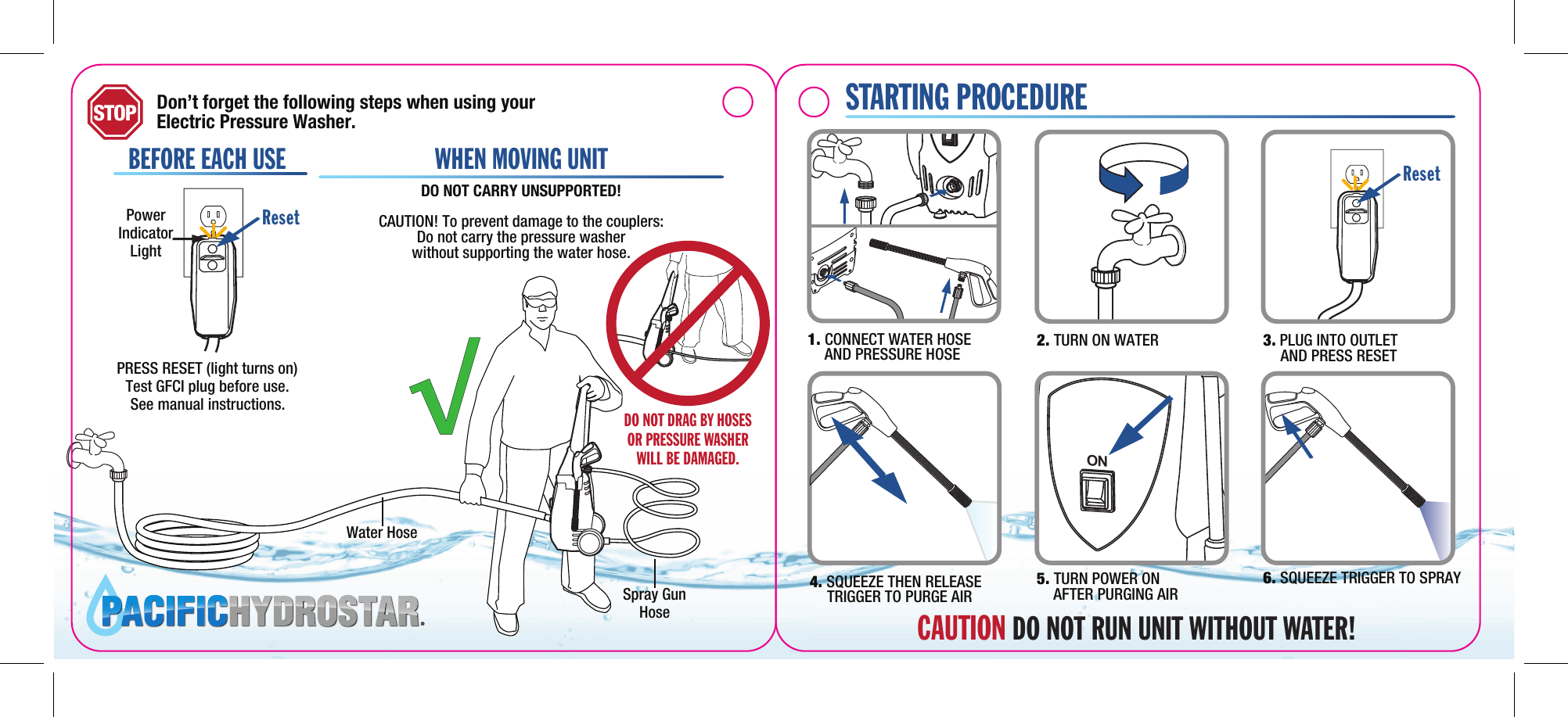 STOP Don't forget the following steps when using your Electric Pressure Washer.

BEFORE EACH USE

Power Indicator Light

Reset

PRESS RESET (light turns on)
Test GFCI plug before use.
See manual instructions.

WHEN MOVING UNIT

DO NOT CARRY UNSUPPORTED!

CAUTION! To prevent damage to the couplers: Do not carry the pressure washer without supporting the water hose.

DO NOT DRAG BY HOSES OR PRESSURE WASHER WILL BE DAMAGED.

Water Hose

Spray Gun Hose

PACIFICHYDROSTAR.

STARTING PROCEDURE

1. CONNECT WATER HOSE AND PRESSURE HOSE

2. TURN ON WATER

Reset

3. PLUG INTO OUTLET AND PRESS RESET

4. SQUEEZE THEN RELEASE TRIGGER TO PURGE AIR

ON

5. TURN POWER ON AFTER PURGING AIR

6. SQUEEZE TRIGGER TO SPRAY

CAUTION DO NOT RUN UNIT WITHOUT WATER!