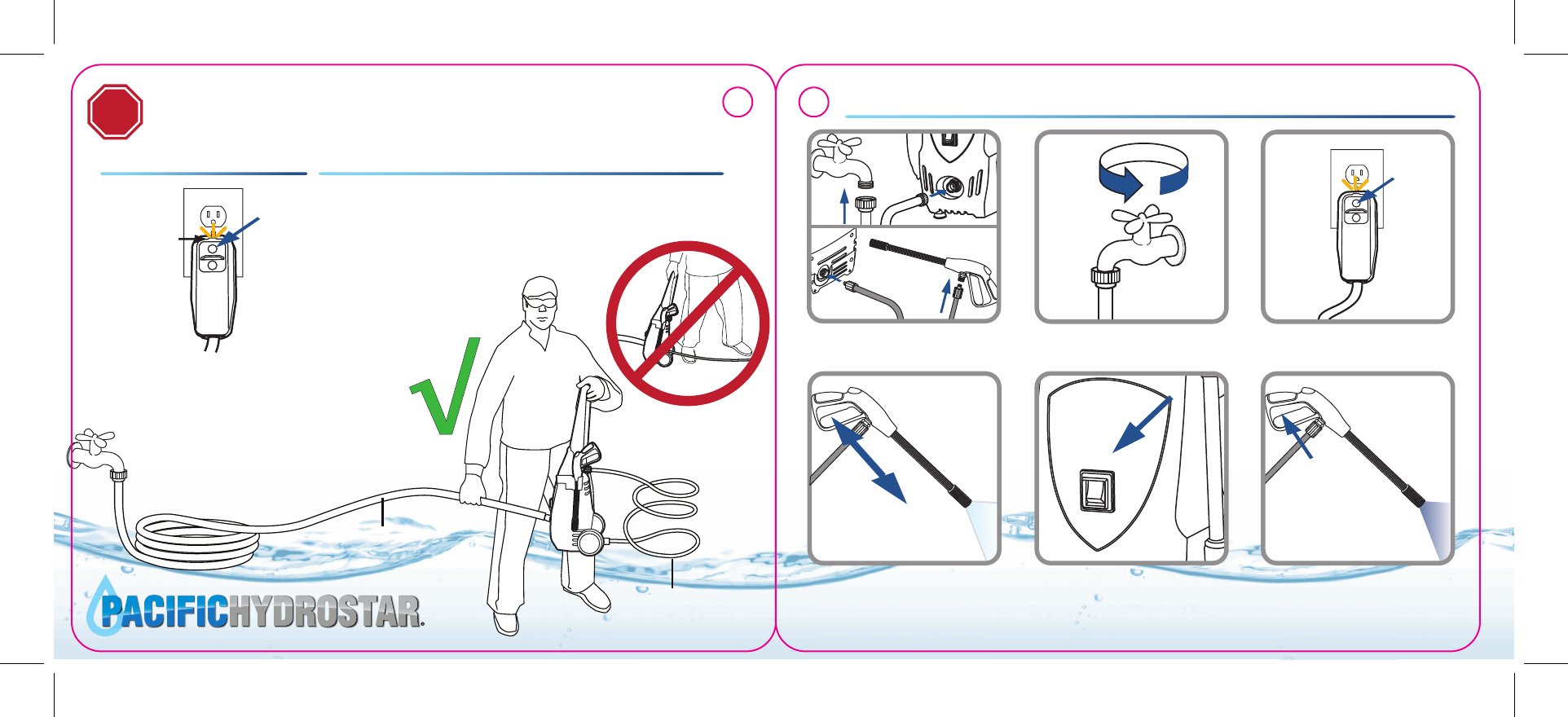 PACIFICHYDROSTAR.