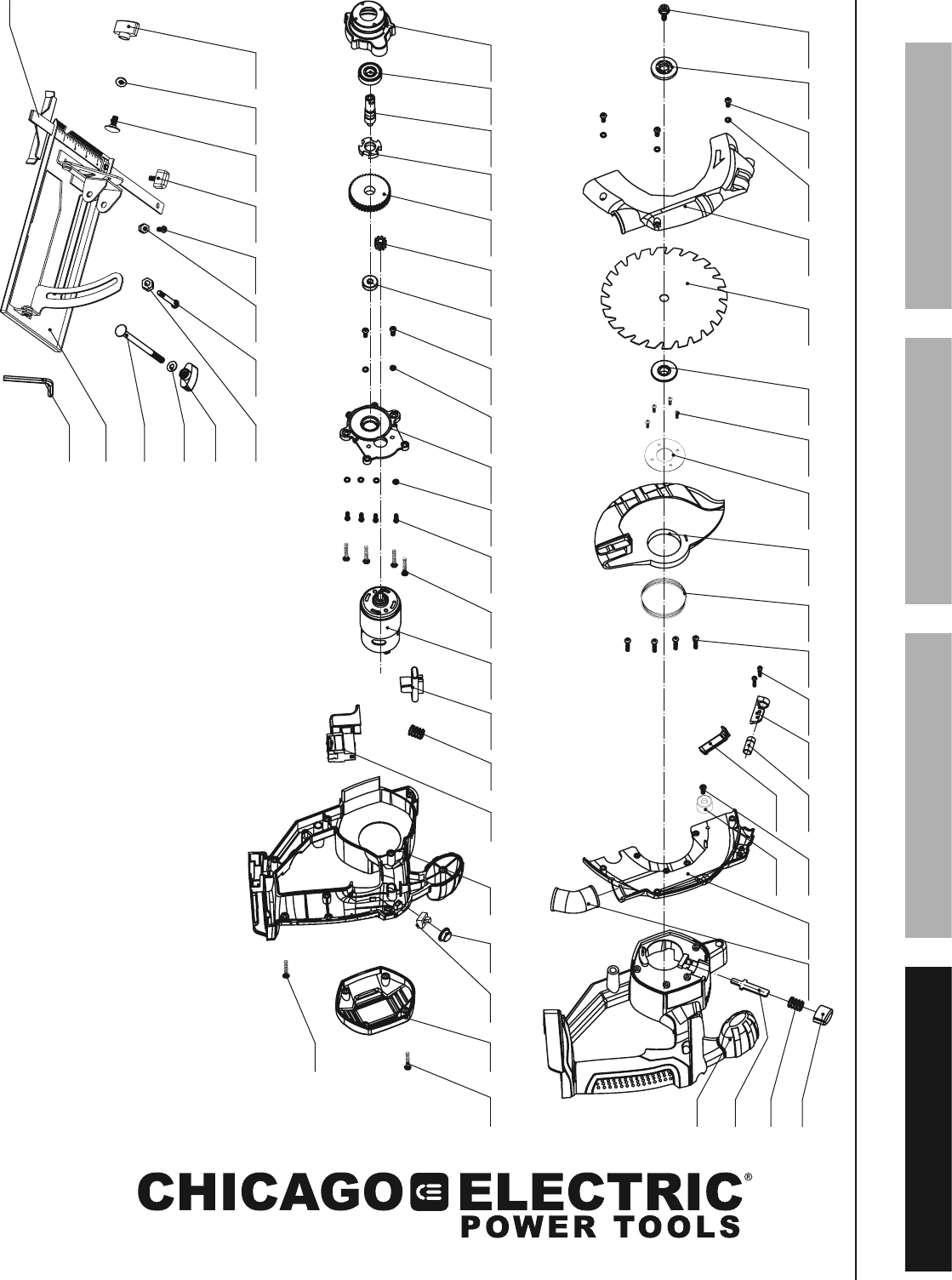 CHICAGO ELECTRIC®
POWER TOOLS