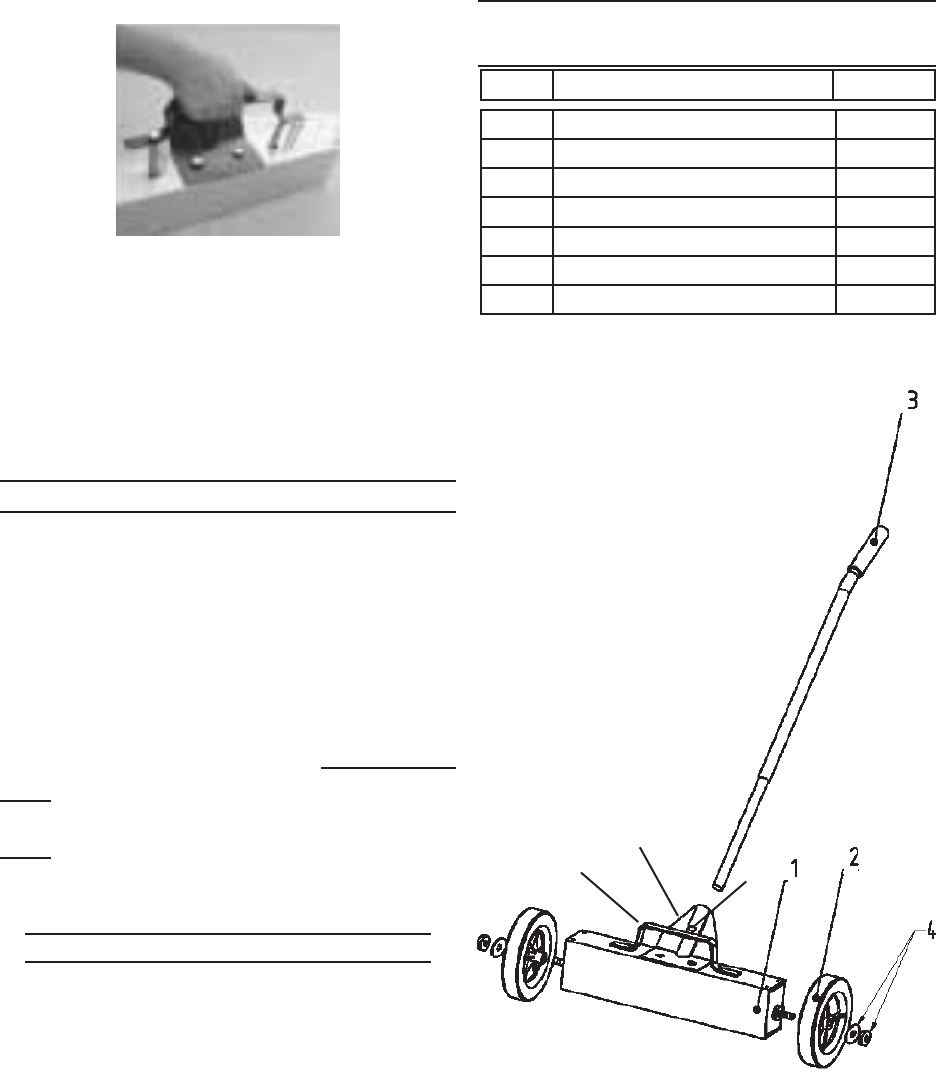 3

1

2

4