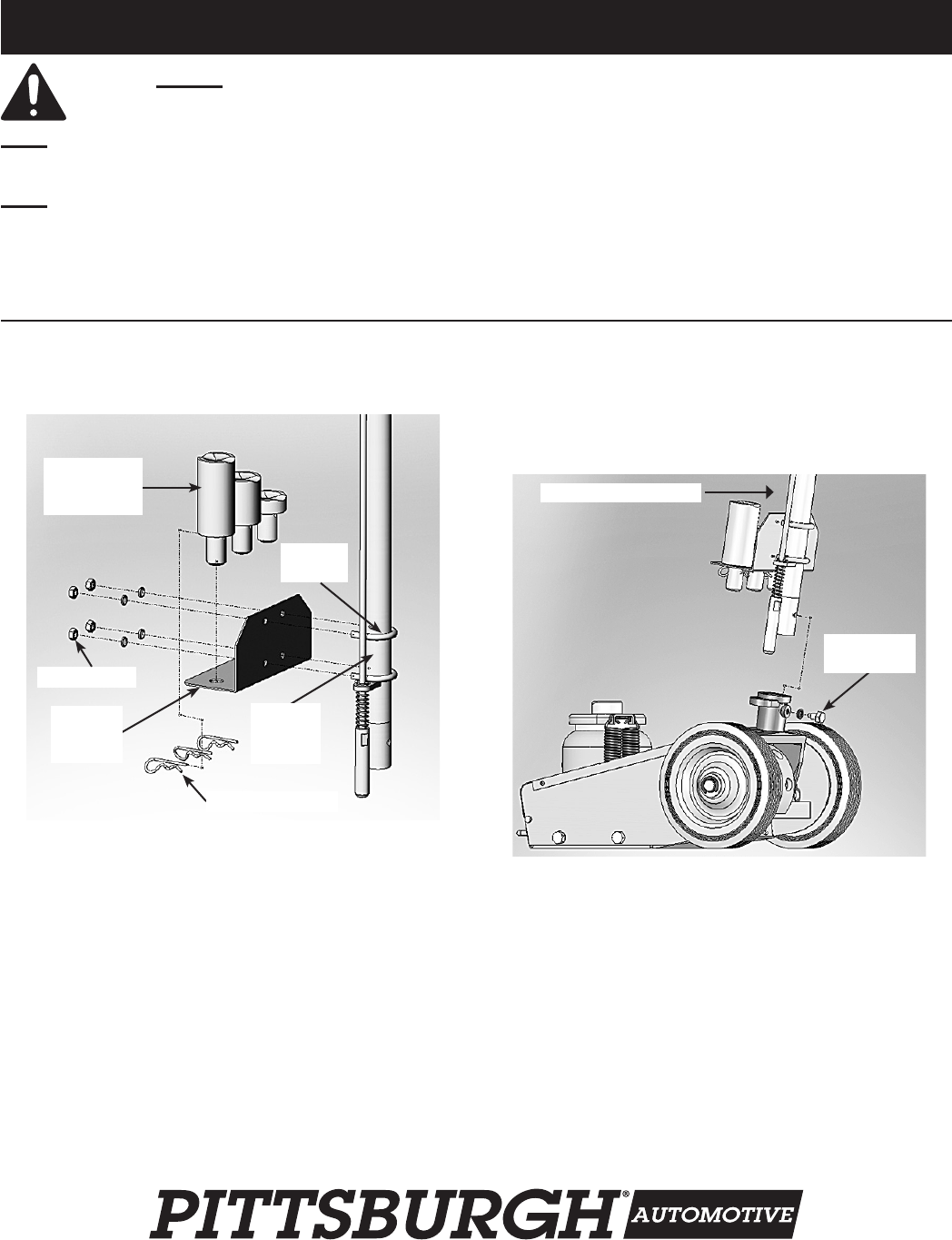 PITTSBURGH® AUTOMOTIVE