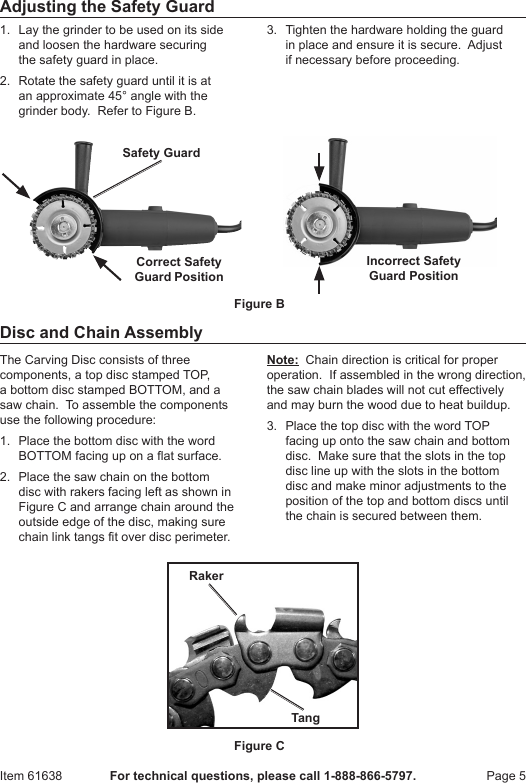 Adjusting the Safety Guard

1. Lay the grinder to be used on its side and loosen the hardware securing the safety guard in place.

2. Rotate the safety guard until it is at an approximate 45° angle with the grinder body. Refer to Figure B.

3. Tighten the hardware holding the guard in place and ensure it is secure. Adjust if necessary before proceeding.

Safety Guard

Correct Safety Guard Position

Incorrect Safety Guard Position

Figure B

Disc and Chain Assembly

The Carving Disc consists of three components, a top disc stamped TOP, a bottom disc stamped BOTTOM, and a saw chain. To assemble the components use the following procedure:

1. Place the bottom disc with the word BOTTOM facing up on a flat surface.

2. Place the saw chain on the bottom disc with rakers facing left as shown in Figure C and arrange chain around the outside edge of the disc, making sure chain link tangs fit over disc perimeter.

Note: Chain direction is critical for proper operation. If assembled in the wrong direction, the saw chain blades will not cut effectively and may burn the wood due to heat buildup.

3. Place the top disc with the word TOP facing up onto the saw chain and bottom disc. Make sure that the slots in the top disc line up with the slots in the bottom disc and make minor adjustments to the position of the top and bottom discs until the chain is secured between them.

Raker

Tang

Figure C

Item 61638 For technical questions, please call 1-888-866-5797. Page 5