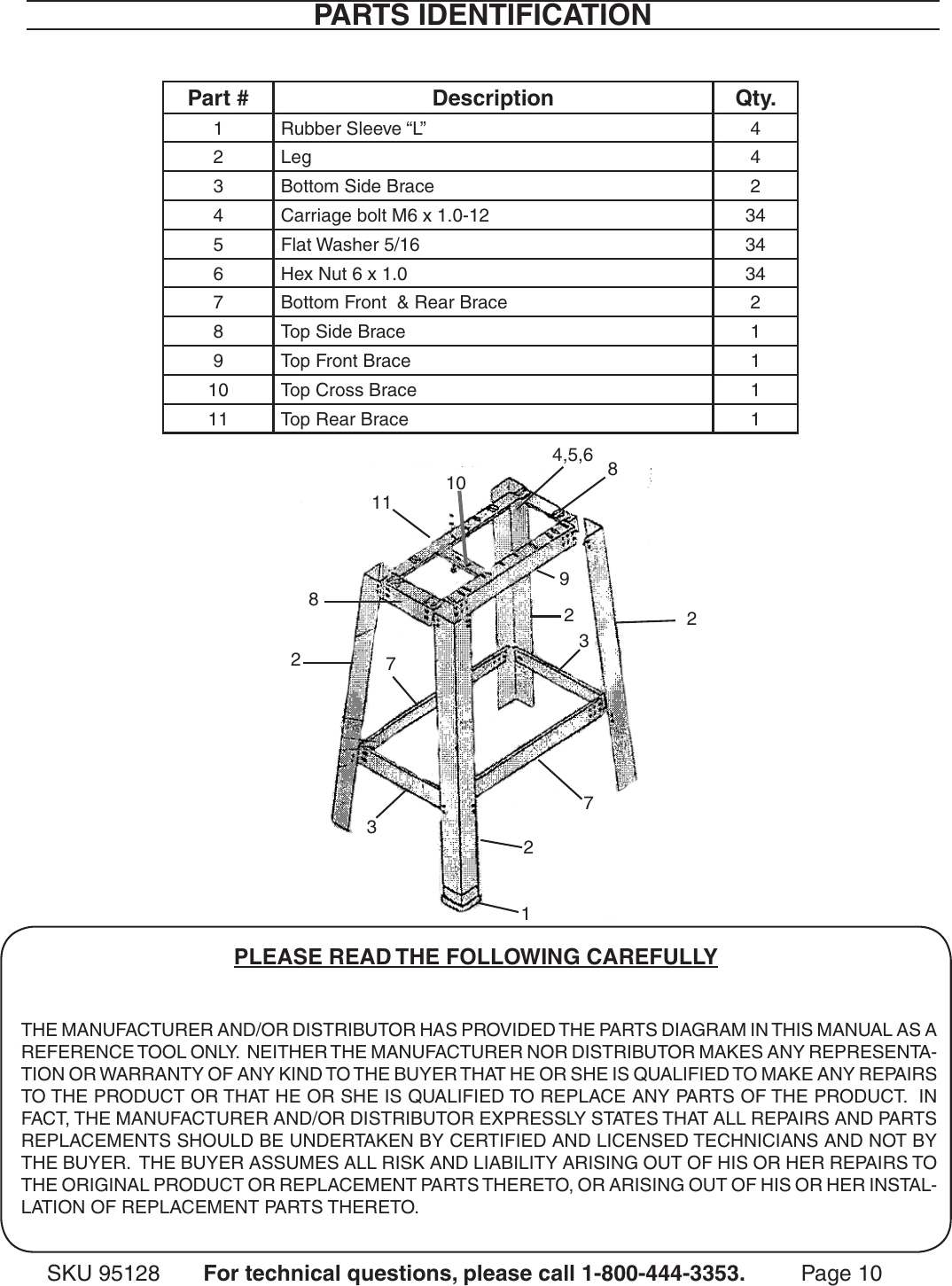 PARTS IDENTIFICATION

| Part # | Description | Qty. |
|---|---|---|
| 1 | Rubber Sleeve “L” | 4 |
| 2 | Leg | 4 |
| 3 | Bottom Side Brace | 2 |
| 4 | Carriage bolt M6 x 1.0-12 | 34 |
| 5 | Flat Washer 5/16 | 34 |
| 6 | Hex Nut 6 x 1.0 | 34 |
| 7 | Bottom Front & Rear Brace | 2 |
| 8 | Top Side Brace | 1 |
| 9 | Top Front Brace | 1 |
| 10 | Top Cross Brace | 1 |
| 11 | Top Rear Brace | 1 |

4,5,6
8
10
11
9
8
2
2
3
2
7
7
3
2
1

PLEASE READ THE FOLLOWING CAREFULLY

THE MANUFACTURER AND/OR DISTRIBUTOR HAS PROVIDED THE PARTS DIAGRAM IN THIS MANUAL AS A REFERENCE TOOL ONLY. NEITHER THE MANUFACTURER NOR DISTRIBUTOR MAKES ANY REPRESENTATION OR WARRANTY OF ANY KIND TO THE BUYER THAT HE OR SHE IS QUALIFIED TO MAKE ANY REPAIRS TO THE PRODUCT OR THAT HE OR SHE IS QUALIFIED TO REPLACE ANY PARTS OF THE PRODUCT. IN FACT, THE MANUFACTURER AND/OR DISTRIBUTOR EXPRESSLY STATES THAT ALL REPAIRS AND PARTS REPLACEMENTS SHOULD BE UNDERTAKEN BY CERTIFIED AND LICENSED TECHNICIANS AND NOT BY THE BUYER. THE BUYER ASSUMES ALL RISK AND LIABILITY ARISING OUT OF HIS OR HER REPAIRS TO THE ORIGINAL PRODUCT OR REPLACEMENT PARTS THERETO, OR ARISING OUT OF HIS OR HER INSTALLATION OF REPLACEMENT PARTS THERETO.

SKU 95128 For technical questions, please call 1-800-444-3353. Page 10