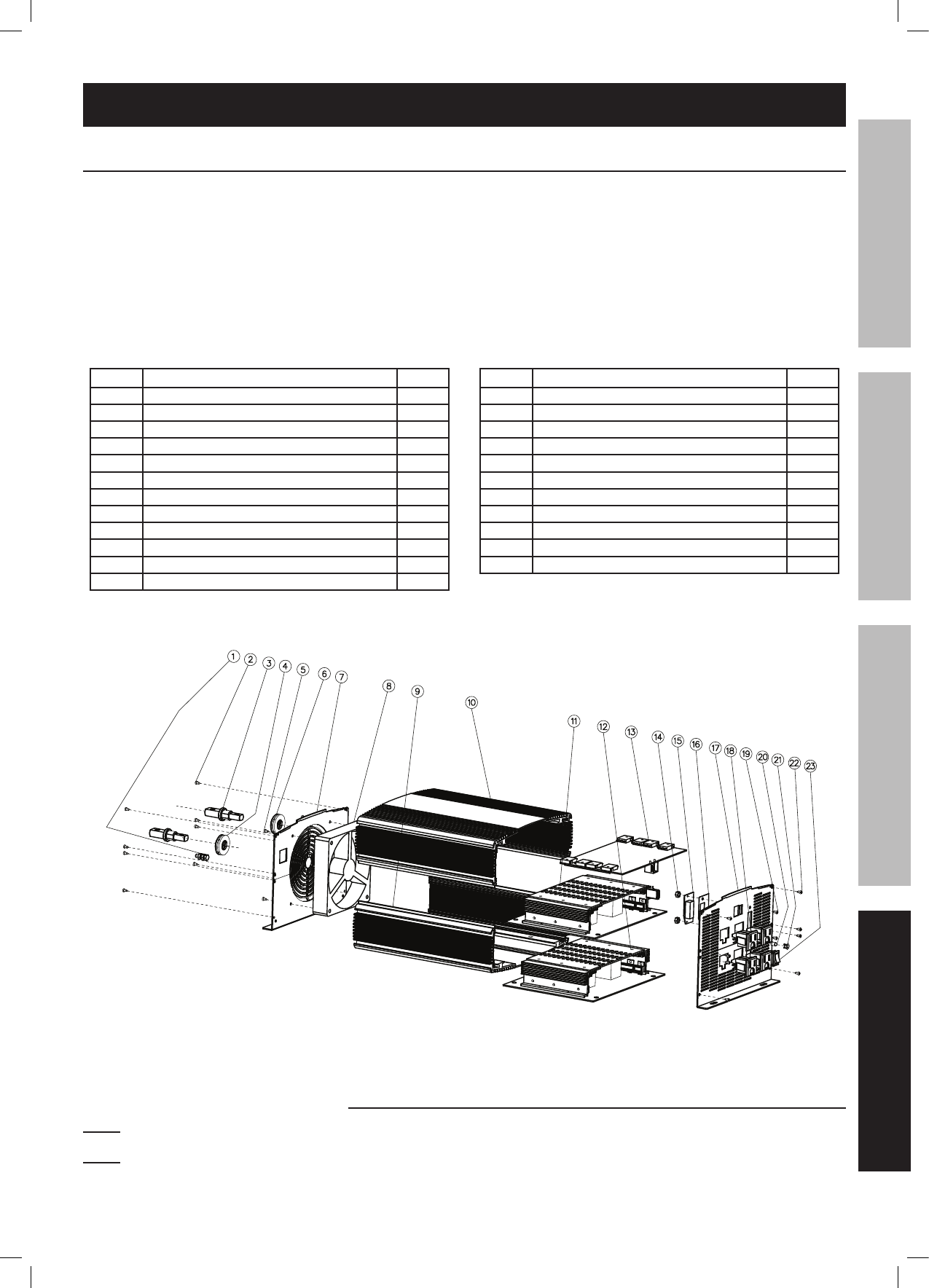 1 2 3 4 5 6 7 8 9 10 11 12 13 14 15 16 17 18 19 20 21 22 23