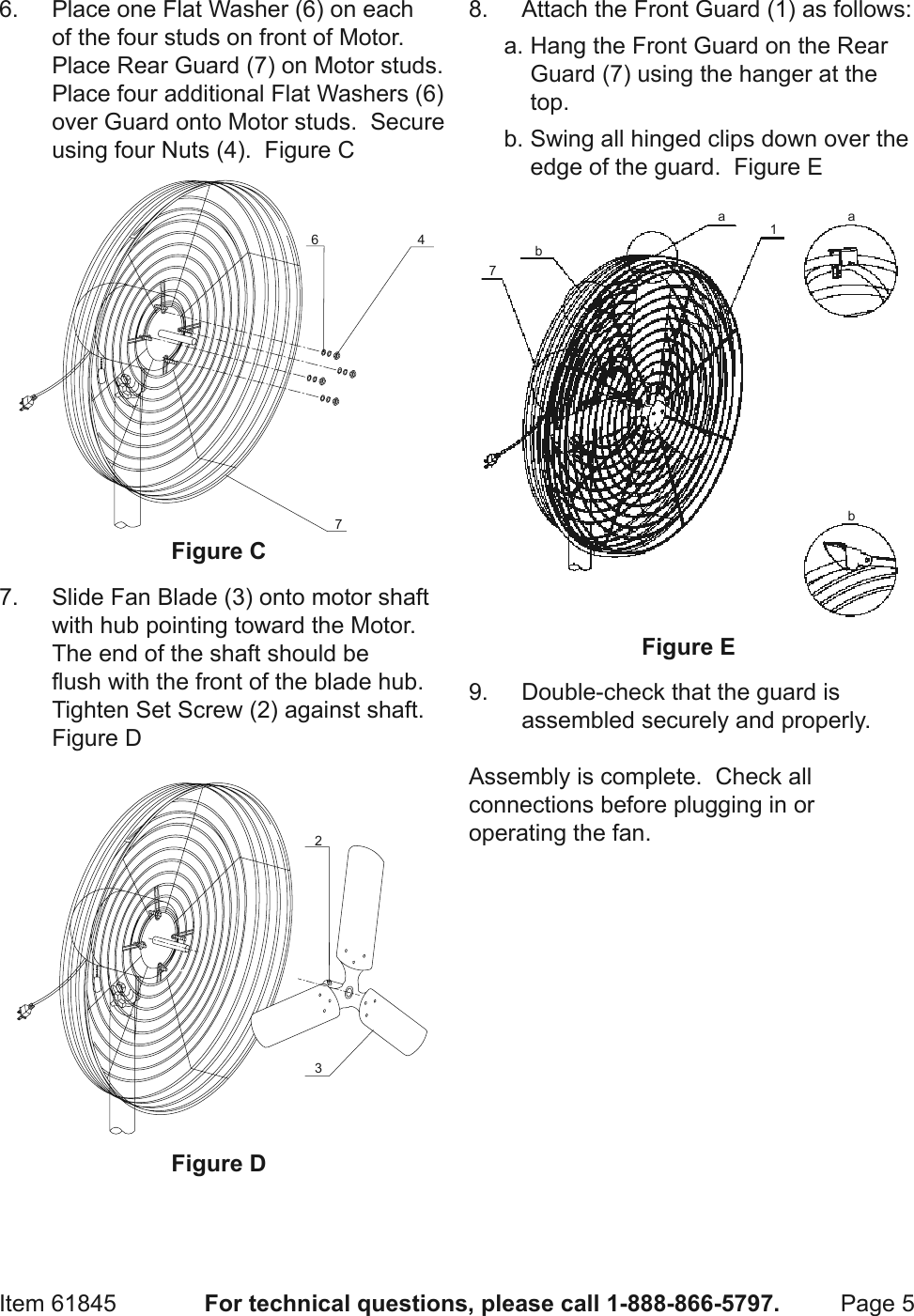 6. Place one Flat Washer (6) on each of the four studs on front of Motor. Place Rear Guard (7) on Motor studs. Place four additional Flat Washers (6) over Guard onto Motor studs. Secure using four Nuts (4). Figure C

6
4
7

Figure C

7. Slide Fan Blade (3) onto motor shaft with hub pointing toward the Motor. The end of the shaft should be flush with the front of the blade hub. Tighten Set Screw (2) against shaft. Figure D

2
3

Figure D

8. Attach the Front Guard (1) as follows:

a. Hang the Front Guard on the Rear Guard (7) using the hanger at the top.

b. Swing all hinged clips down over the edge of the guard. Figure E

a
1
a
b
7
b

Figure E

9. Double-check that the guard is assembled securely and properly.

Assembly is complete. Check all connections before plugging in or operating the fan.

Item 61845 For technical questions, please call 1-888-866-5797. Page 5