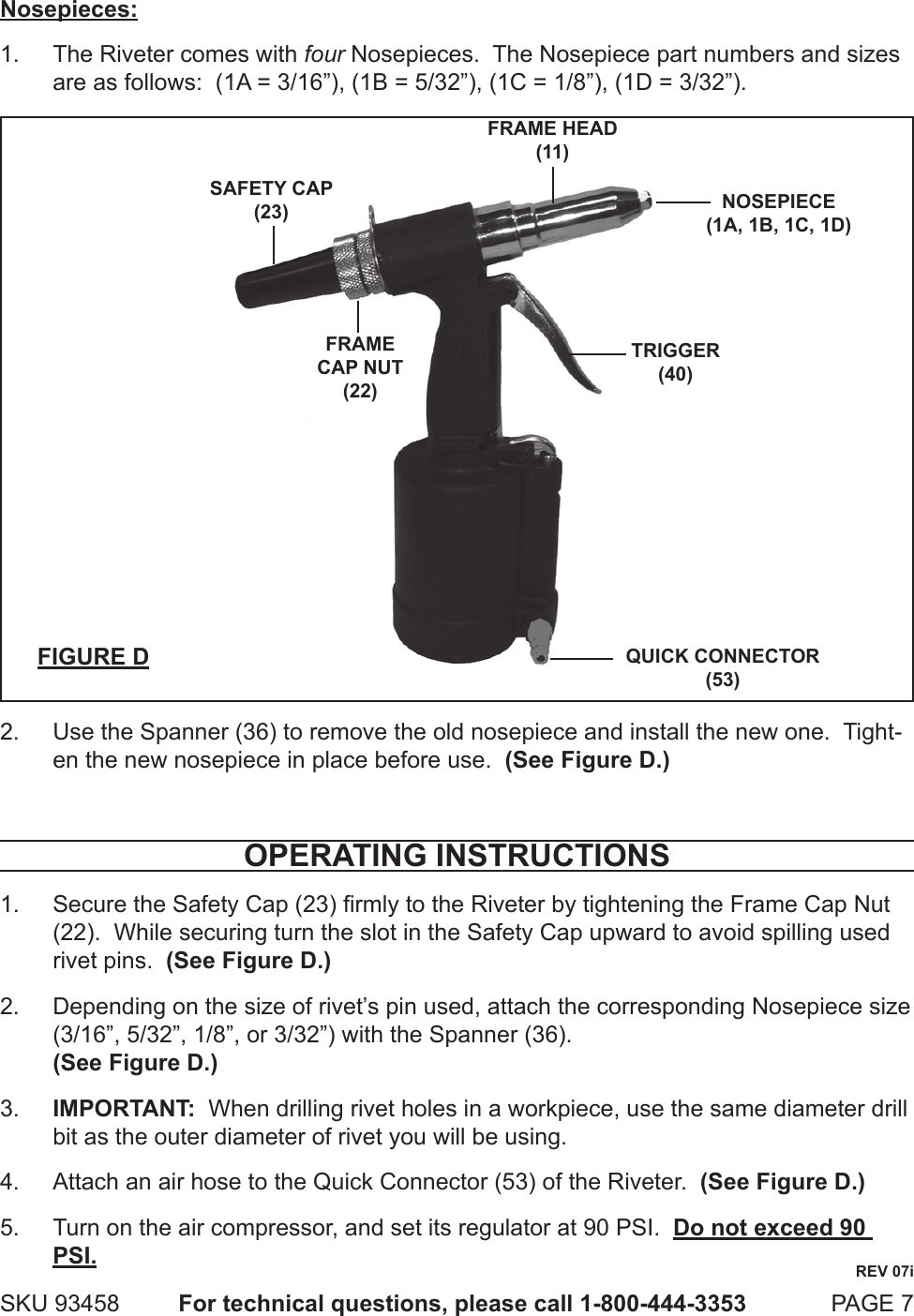 Nosepieces:

1. The Riveter comes with four Nosepieces. The Nosepiece part numbers and sizes are as follows: (1A = 3/16”), (1B = 5/32”), (1C = 1/8”), (1D = 3/32”).

FRAME HEAD (11)

SAFETY CAP (23)

NOSEPIECE (1A, 1B, 1C, 1D)

FRAME CAP NUT (22)

TRIGGER (40)

FIGURE D

QUICK CONNECTOR (53)

2. Use the Spanner (36) to remove the old nosepiece and install the new one. Tighten the new nosepiece in place before use. (See Figure D.)

OPERATING INSTRUCTIONS

1. Secure the Safety Cap (23) firmly to the Riveter by tightening the Frame Cap Nut (22). While securing turn the slot in the Safety Cap upward to avoid spilling used rivet pins. (See Figure D.)

2. Depending on the size of rivet’s pin used, attach the corresponding Nosepiece size (3/16”, 5/32”, 1/8”, or 3/32”) with the Spanner (36).
(See Figure D.)

3. IMPORTANT: When drilling rivet holes in a workpiece, use the same diameter drill bit as the outer diameter of rivet you will be using.

4. Attach an air hose to the Quick Connector (53) of the Riveter. (See Figure D.)

5. Turn on the air compressor, and set its regulator at 90 PSI. Do not exceed 90 PSI.

REV 07i

SKU 93458 For technical questions, please call 1-800-444-3353 PAGE 7