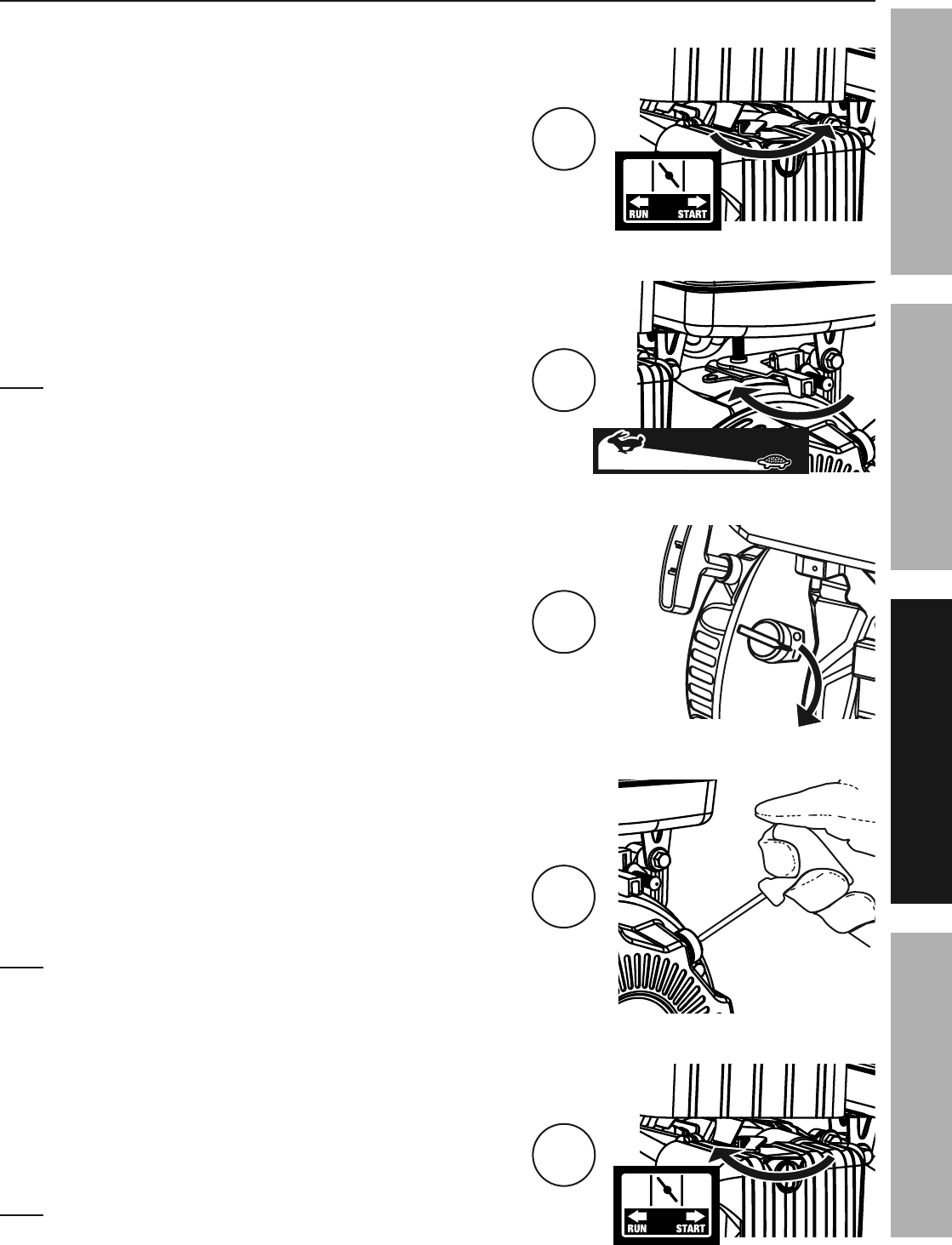 RUN START

RUN START