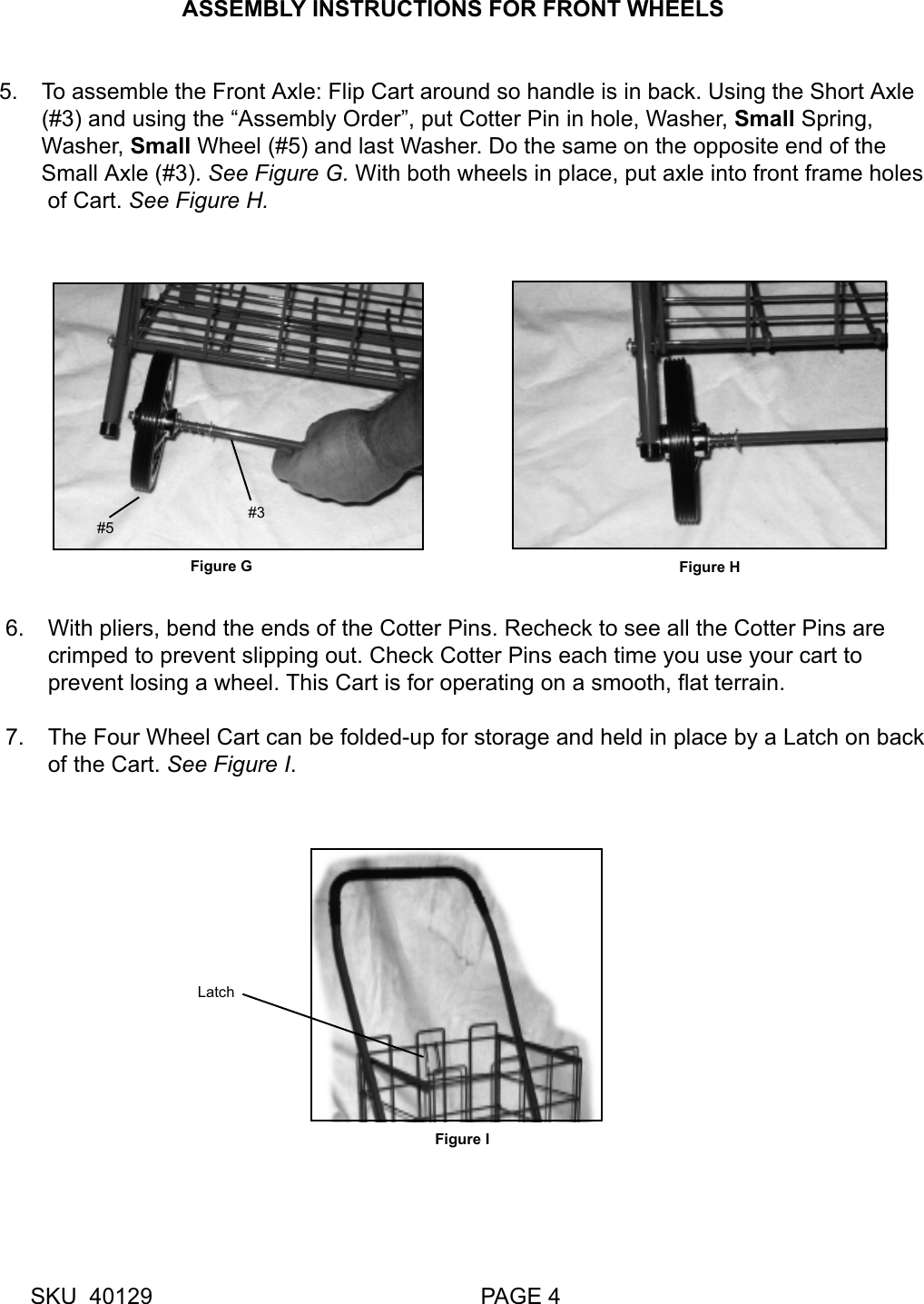 ASSEMBLY INSTRUCTIONS FOR FRONT WHEELS

5. To assemble the Front Axle: Flip Cart around so handle is in back. Using the Short Axle (#3) and using the “Assembly Order”, put Cotter Pin in hole, Washer, Small Spring, Washer, Small Wheel (#5) and last Washer. Do the same on the opposite end of the Small Axle (#3). See Figure G. With both wheels in place, put axle into front frame holes of Cart. See Figure H.

#5

#3

Figure G

Figure H

6. With pliers, bend the ends of the Cotter Pins. Recheck to see all the Cotter Pins are crimped to prevent slipping out. Check Cotter Pins each time you use your cart to prevent losing a wheel. This Cart is for operating on a smooth, flat terrain.

7. The Four Wheel Cart can be folded-up for storage and held in place by a Latch on back of the Cart. See Figure I.

Latch

Figure I

SKU 40129

PAGE 4