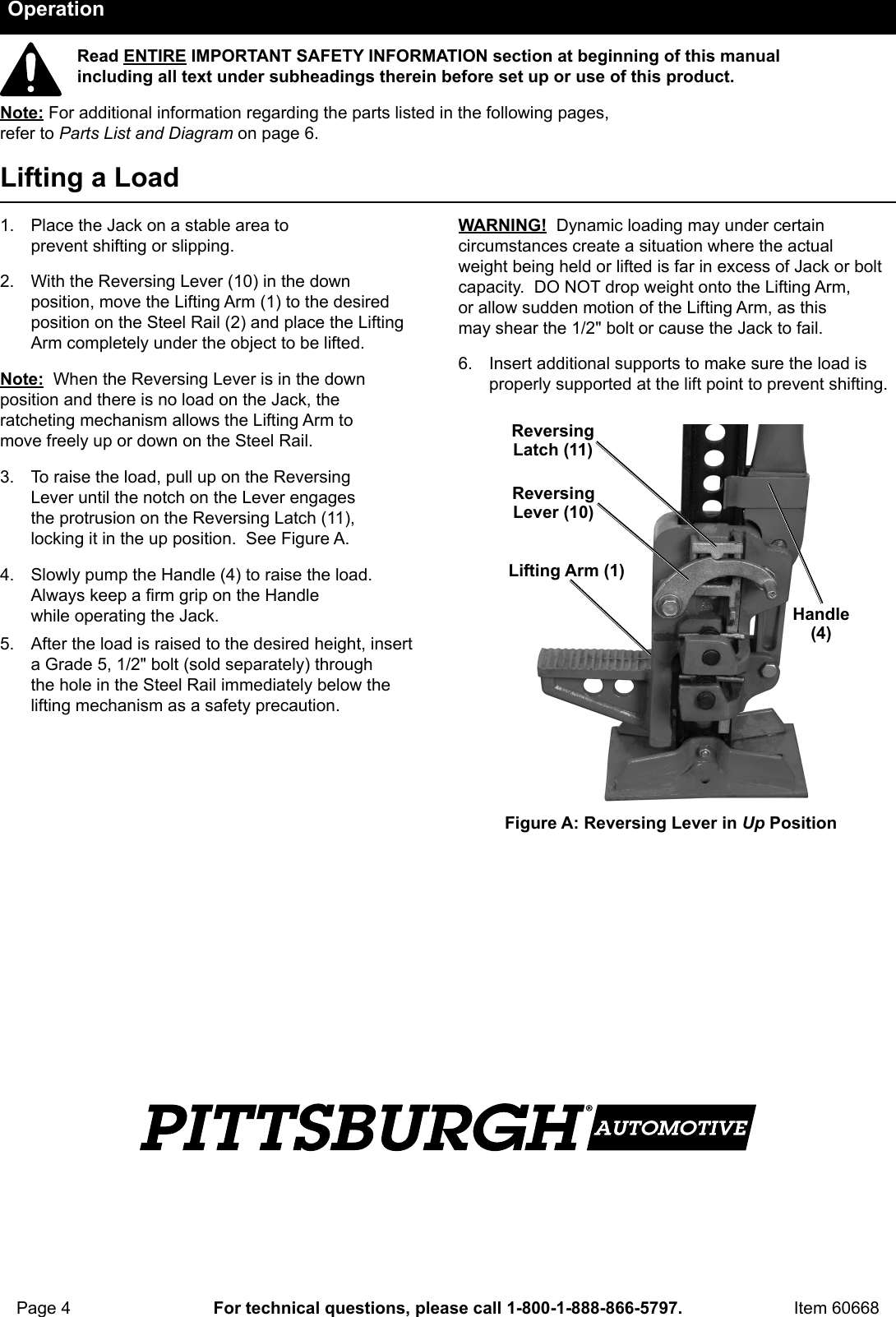 Operation

Read ENTIRE IMPORTANT SAFETY INFORMATION section at beginning of this manual including all text under subheadings therein before set up or use of this product.

Note: For additional information regarding the parts listed in the following pages, refer to Parts List and Diagram on page 6.

Lifting a Load

1. Place the Jack on a stable area to prevent shifting or slipping.

2. With the Reversing Lever (10) in the down position, move the Lifting Arm (1) to the desired position on the Steel Rail (2) and place the Lifting Arm completely under the object to be lifted.

Note: When the Reversing Lever is in the down position and there is no load on the Jack, the ratcheting mechanism allows the Lifting Arm to move freely up or down on the Steel Rail.

3. To raise the load, pull up on the Reversing Lever until the notch on the Lever engages the protrusion on the Reversing Latch (11), locking it in the up position. See Figure A.

4. Slowly pump the Handle (4) to raise the load. Always keep a firm grip on the Handle while operating the Jack.

5. After the load is raised to the desired height, insert a Grade 5, 1/2" bolt (sold separately) through the hole in the Steel Rail immediately below the lifting mechanism as a safety precaution.

WARNING! Dynamic loading may under certain circumstances create a situation where the actual weight being held or lifted is far in excess of Jack or bolt capacity. DO NOT drop weight onto the Lifting Arm, or allow sudden motion of the Lifting Arm, as this may shear the 1/2" bolt or cause the Jack to fail.

6. Insert additional supports to make sure the load is properly supported at the lift point to prevent shifting.

Reversing Latch (11)

Reversing Lever (10)

Lifting Arm (1)

Handle (4)

Figure A: Reversing Lever in Up Position

PITTSBURGH® AUTOMOTIVE

Page 4 For technical questions, please call 1-800-1-888-866-5797. Item 60668