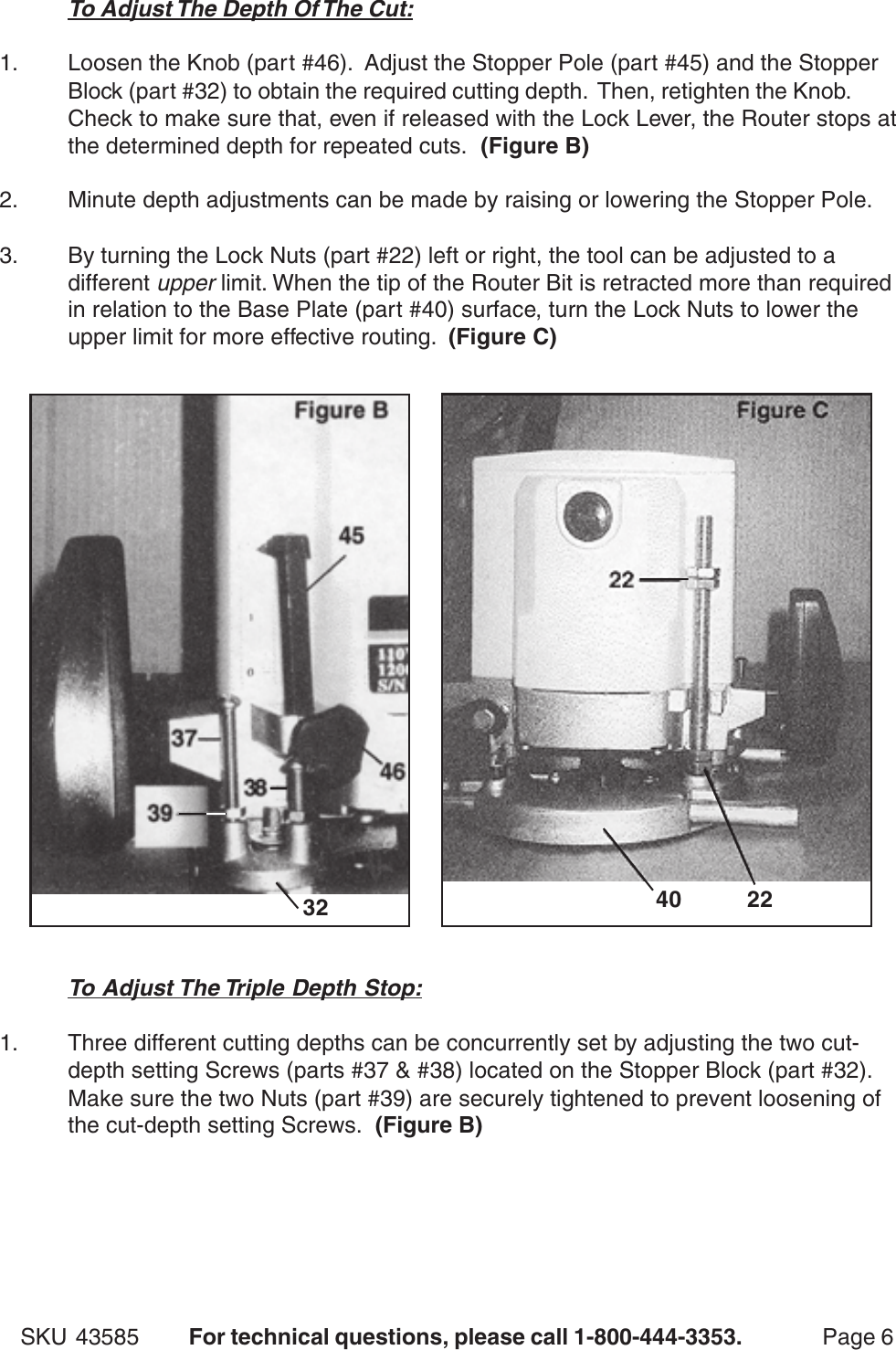 To Adjust The Depth Of The Cut:

1. Loosen the Knob (part #46). Adjust the Stopper Pole (part #45) and the Stopper Block (part #32) to obtain the required cutting depth. Then, retighten the Knob. Check to make sure that, even if released with the Lock Lever, the Router stops at the determined depth for repeated cuts. (Figure B)

2. Minute depth adjustments can be made by raising or lowering the Stopper Pole.

3. By turning the Lock Nuts (part #22) left or right, the tool can be adjusted to a different upper limit. When the tip of the Router Bit is retracted more than required in relation to the Base Plate (part #40) surface, turn the Lock Nuts to lower the upper limit for more effective routing. (Figure C)

Figure B
45
110
120
S/N
37
46
38
39
32

Figure C
22
40 22

To Adjust The Triple Depth Stop:

1. Three different cutting depths can be concurrently set by adjusting the two cut-depth setting Screws (parts #37 & #38) located on the Stopper Block (part #32). Make sure the two Nuts (part #39) are securely tightened to prevent loosening of the cut-depth setting Screws. (Figure B)

SKU 43585 For technical questions, please call 1-800-444-3353. Page 6