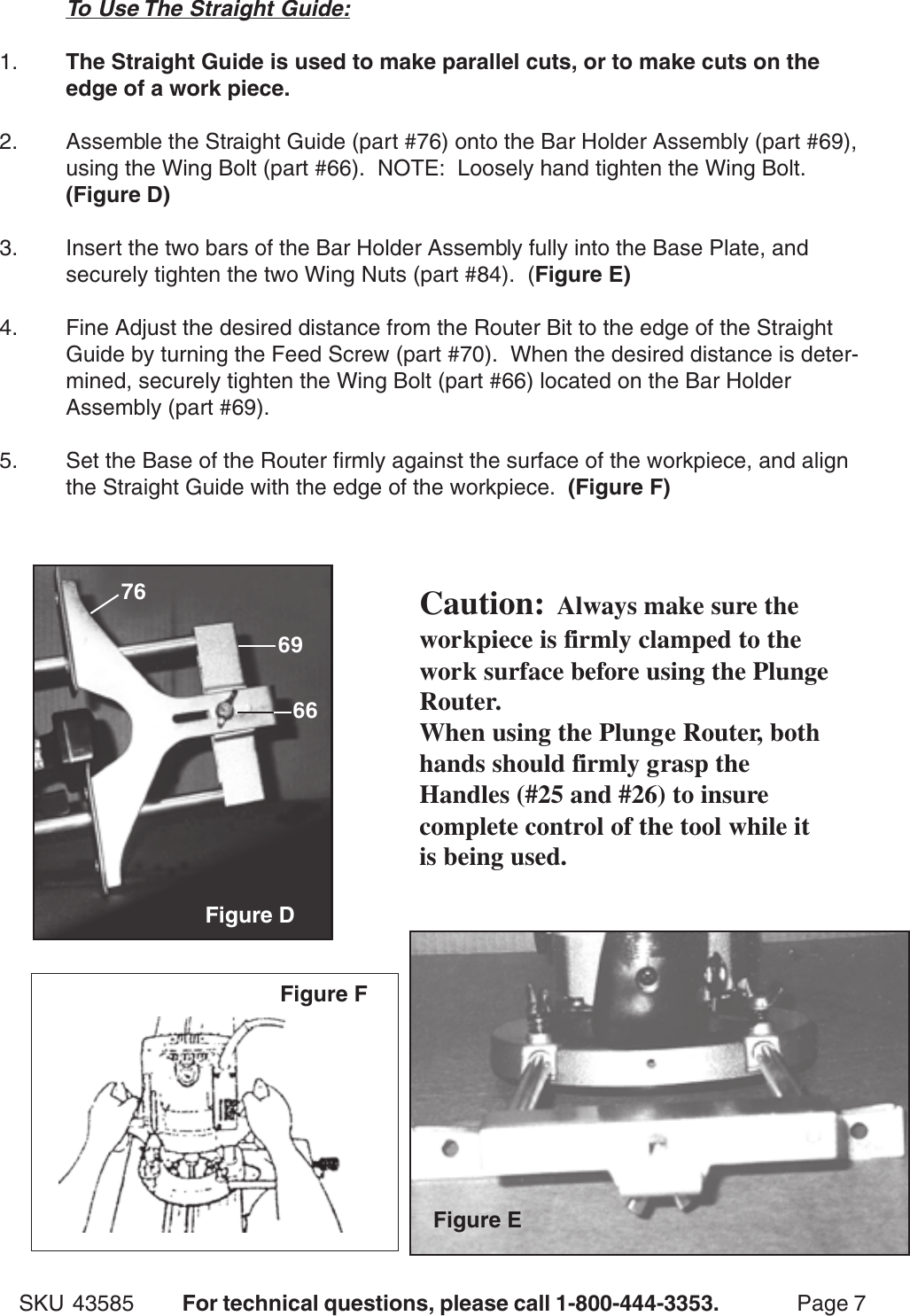 To Use The Straight Guide:

1. The Straight Guide is used to make parallel cuts, or to make cuts on the edge of a work piece.

2. Assemble the Straight Guide (part #76) onto the Bar Holder Assembly (part #69), using the Wing Bolt (part #66). NOTE: Loosely hand tighten the Wing Bolt. (Figure D)

3. Insert the two bars of the Bar Holder Assembly fully into the Base Plate, and securely tighten the two Wing Nuts (part #84). (Figure E)

4. Fine Adjust the desired distance from the Router Bit to the edge of the Straight Guide by turning the Feed Screw (part #70). When the desired distance is determined, securely tighten the Wing Bolt (part #66) located on the Bar Holder Assembly (part #69).

5. Set the Base of the Router firmly against the surface of the workpiece, and align the Straight Guide with the edge of the workpiece. (Figure F)

76
69
66
Figure D

Caution: Always make sure the workpiece is firmly clamped to the work surface before using the Plunge Router.
When using the Plunge Router, both hands should firmly grasp the Handles (#25 and #26) to insure complete control of the tool while it is being used.

Figure F

Figure E

SKU 43585 For technical questions, please call 1-800-444-3353. Page 7