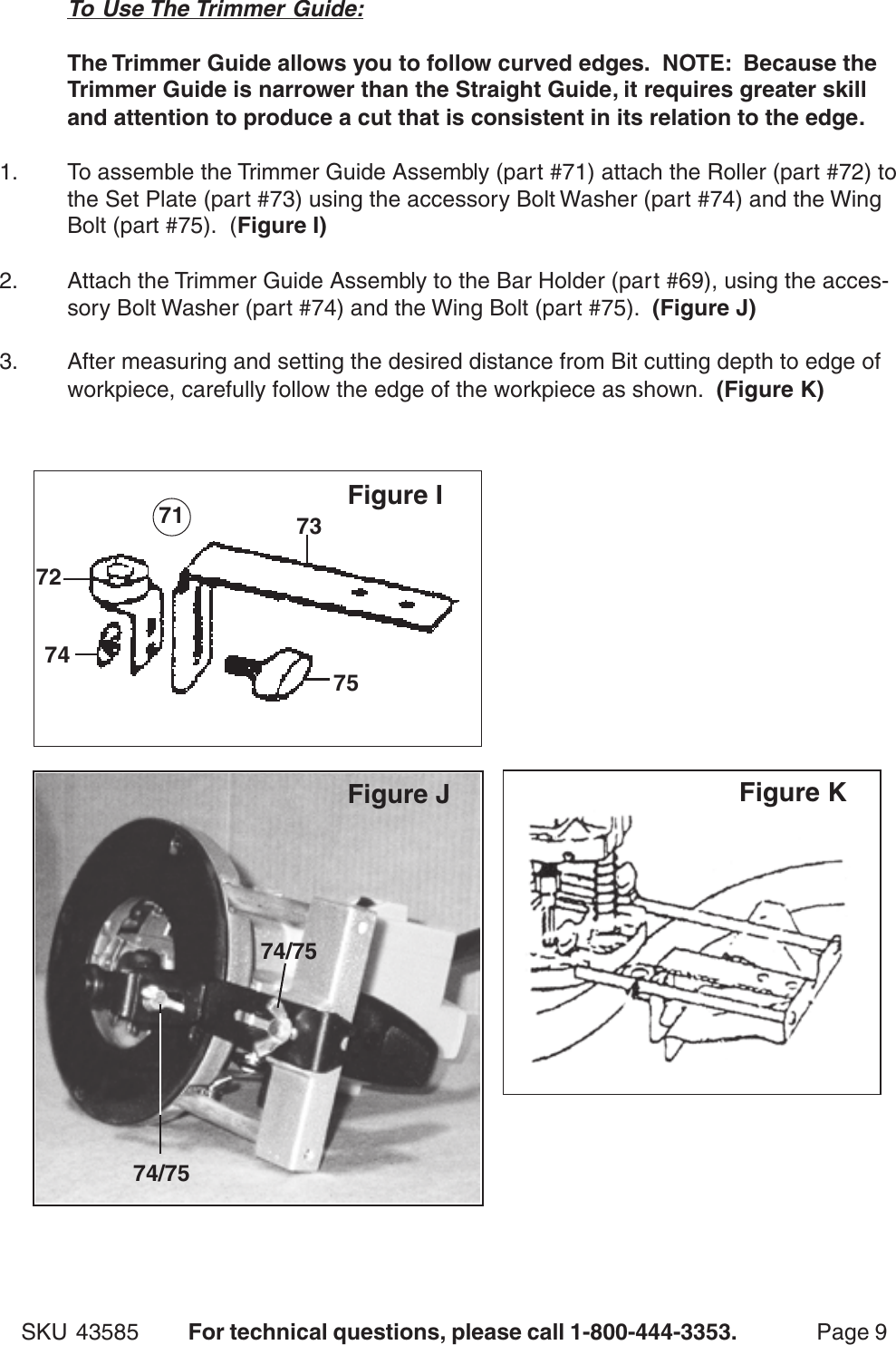 To Use The Trimmer Guide:

The Trimmer Guide allows you to follow curved edges. NOTE: Because the Trimmer Guide is narrower than the Straight Guide, it requires greater skill and attention to produce a cut that is consistent in its relation to the edge.

1. To assemble the Trimmer Guide Assembly (part #71) attach the Roller (part #72) to the Set Plate (part #73) using the accessory Bolt Washer (part #74) and the Wing Bolt (part #75). (Figure I)

2. Attach the Trimmer Guide Assembly to the Bar Holder (part #69), using the accessory Bolt Washer (part #74) and the Wing Bolt (part #75). (Figure J)

3. After measuring and setting the desired distance from Bit cutting depth to edge of workpiece, carefully follow the edge of the workpiece as shown. (Figure K)

Figure I
71
73
72
74
75

Figure J
74/75
74/75

Figure K

SKU 43585 For technical questions, please call 1-800-444-3353. Page 9