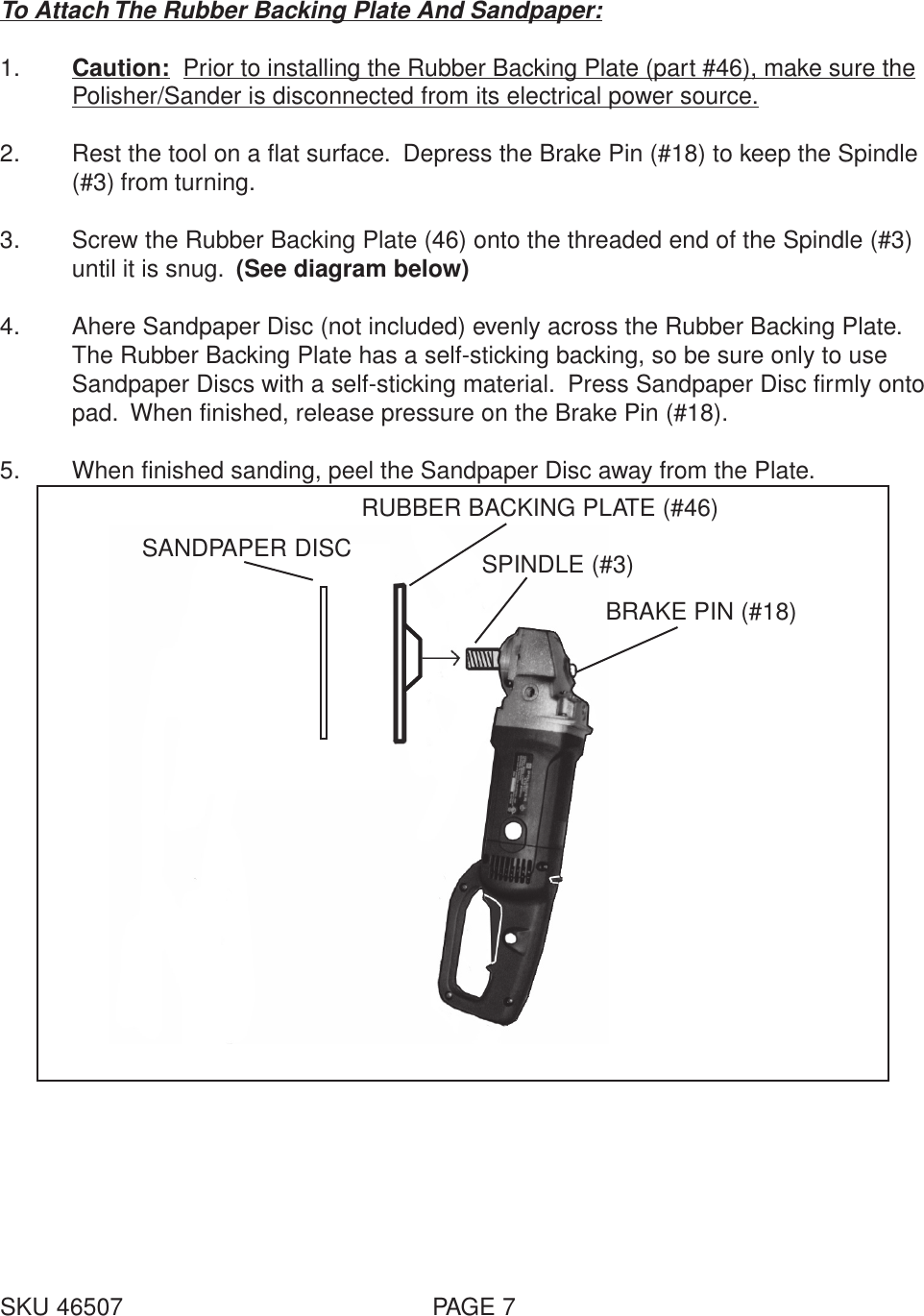 To Attach The Rubber Backing Plate And Sandpaper:

1. Caution: Prior to installing the Rubber Backing Plate (part #46), make sure the Polisher/Sander is disconnected from its electrical power source.

2. Rest the tool on a flat surface. Depress the Brake Pin (#18) to keep the Spindle (#3) from turning.

3. Screw the Rubber Backing Plate (46) onto the threaded end of the Spindle (#3) until it is snug. (See diagram below)

4. Ahere Sandpaper Disc (not included) evenly across the Rubber Backing Plate. The Rubber Backing Plate has a self-sticking backing, so be sure only to use Sandpaper Discs with a self-sticking material. Press Sandpaper Disc firmly onto pad. When finished, release pressure on the Brake Pin (#18).

5. When finished sanding, peel the Sandpaper Disc away from the Plate.

RUBBER BACKING PLATE (#46)

SANDPAPER DISC

SPINDLE (#3)

BRAKE PIN (#18)

SKU 46507 PAGE 7