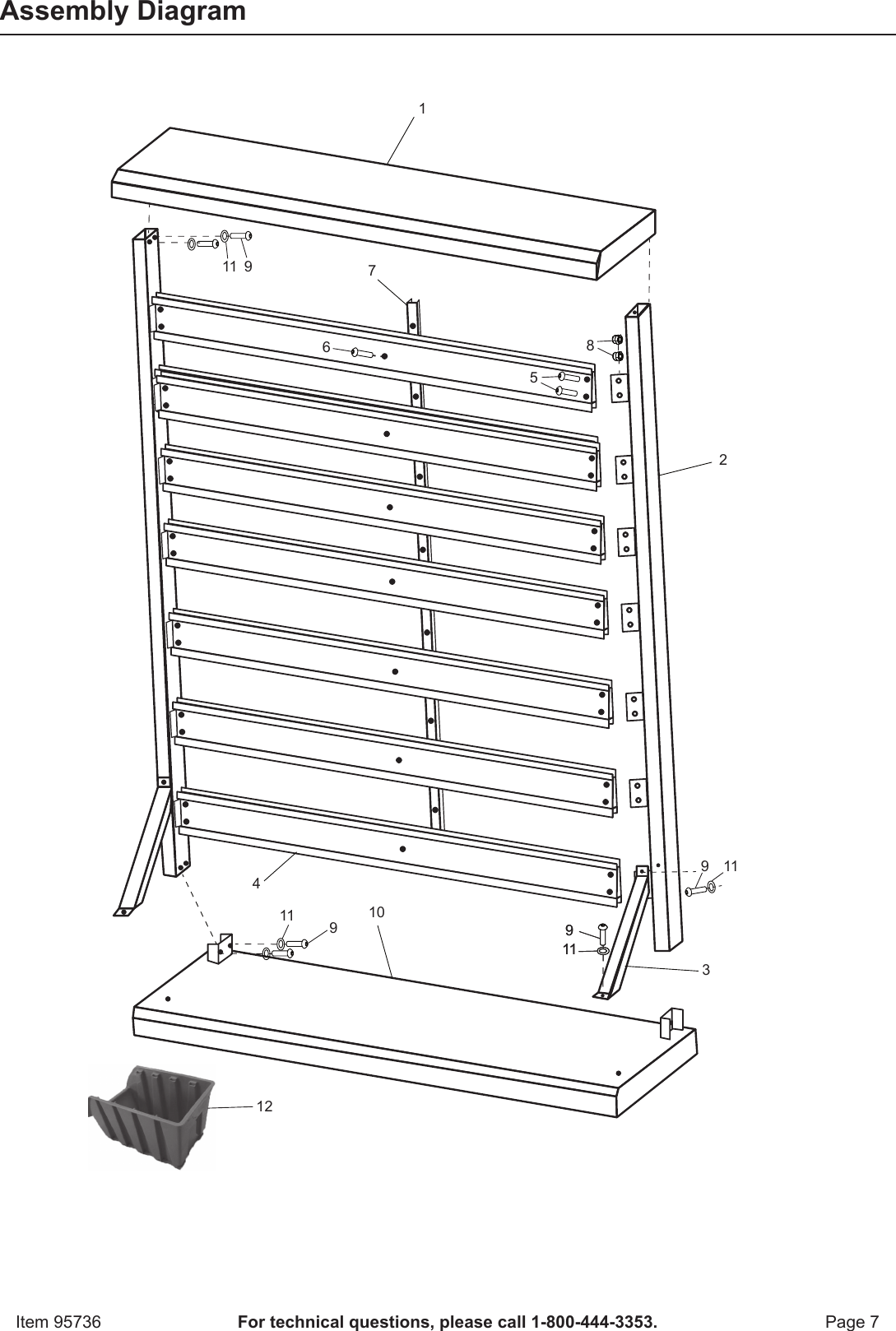 Assembly Diagram

1

11 9

7

6

8

5

2

9 11

4

11 9

10

9

11

3

12

Item 95736 For technical questions, please call 1-800-444-3353. Page 7