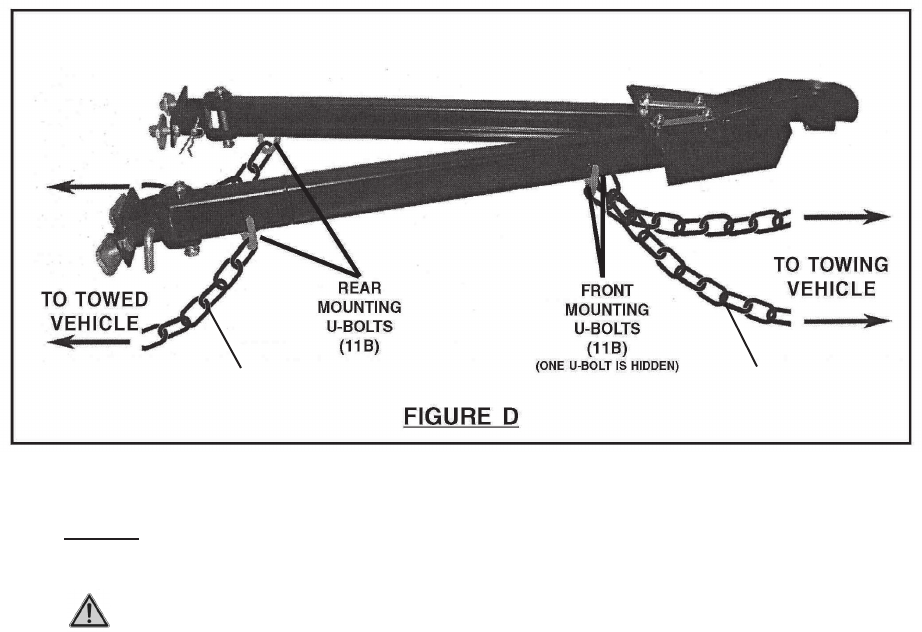 TO TOWED VEHICLE

REAR MOUNTING U-BOLTS (11B)

FRONT MOUNTING U-BOLTS (11B)
(ONE U-BOLT IS HIDDEN)

TO TOWING VEHICLE

FIGURE D