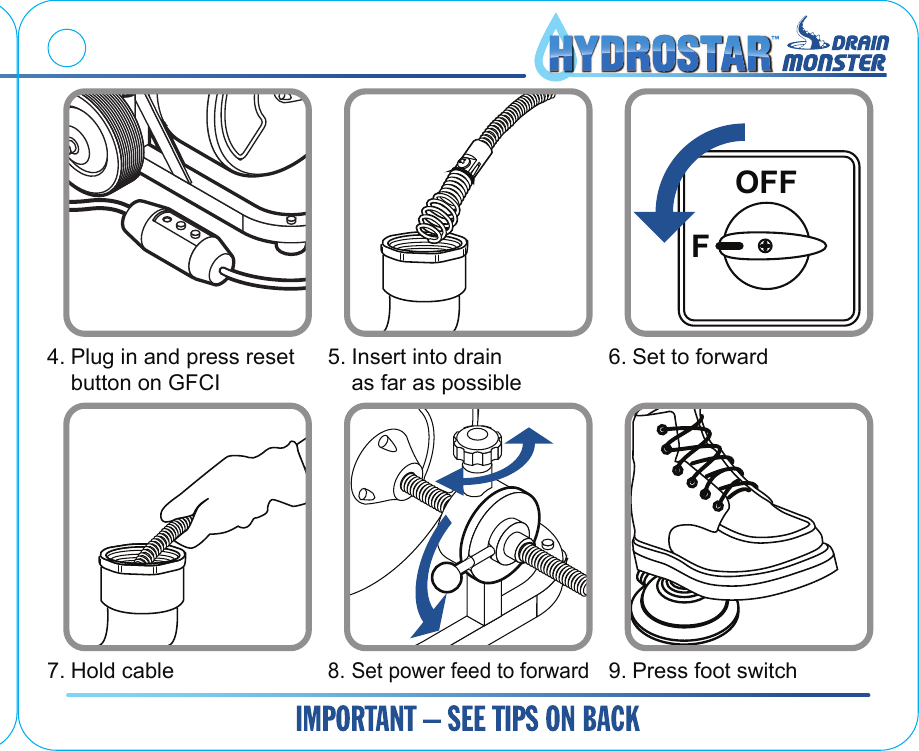 HYDROSTAR™ DRAIN MONSTER

OFF

F

4. Plug in and press reset button on GFCI

5. Insert into drain as far as possible

6. Set to forward

7. Hold cable

8. Set power feed to forward

9. Press foot switch

IMPORTANT – SEE TIPS ON BACK