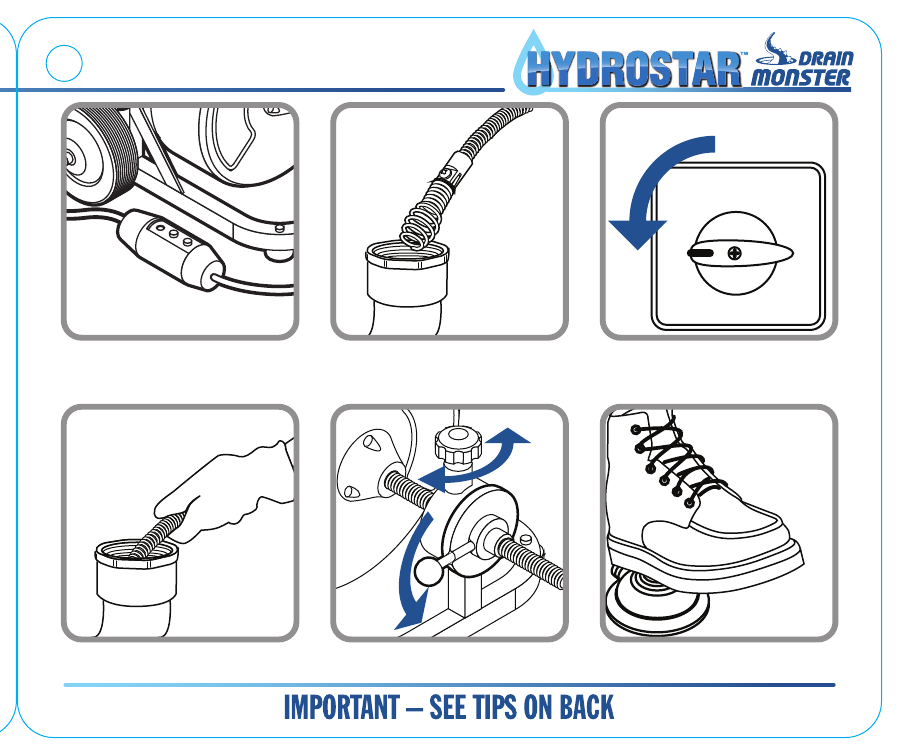 HYDROSTAR™ DRAIN MONSTER

IMPORTANT – SEE TIPS ON BACK