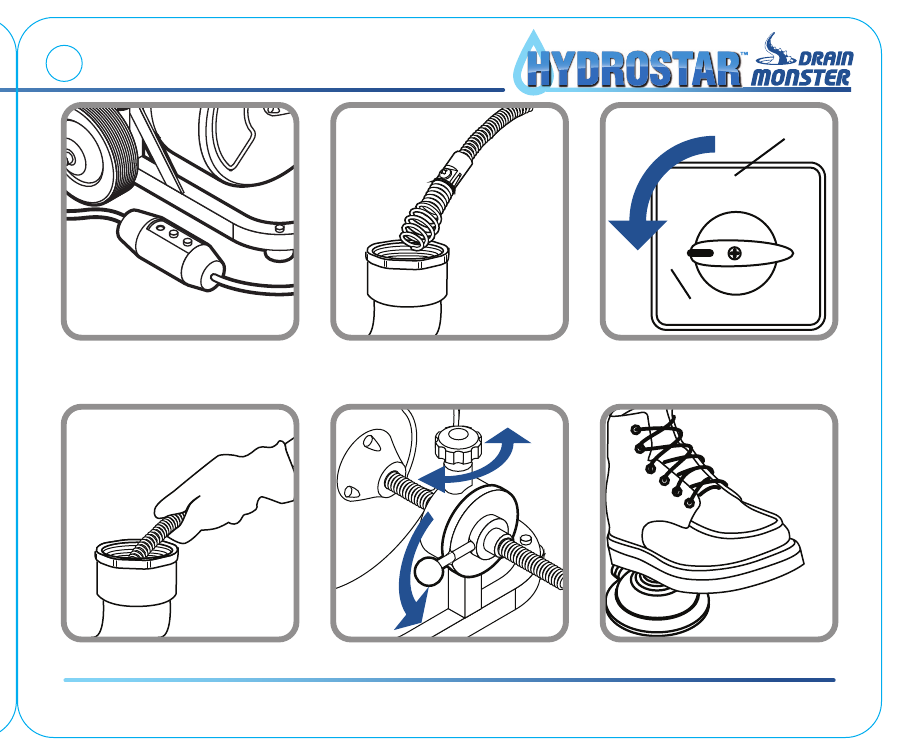 HYDROSTAR™ DRAIN MONSTER