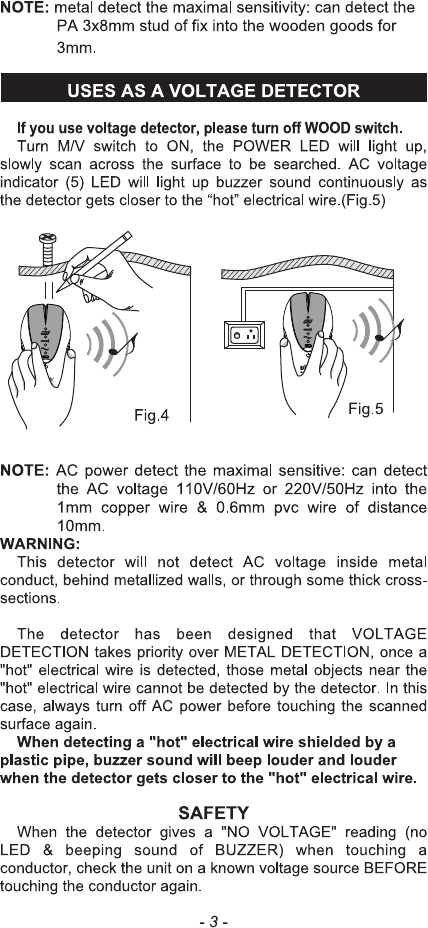 NOTE: metal detect the maximal sensitivity: can detect the PA 3x8mm stud of fix into the wooden goods for 3mm.

USES AS A VOLTAGE DETECTOR

If you use voltage detector, please turn off WOOD switch.
Turn M/V switch to ON, the POWER LED will light up, slowly scan across the surface to be searched. AC voltage indicator (5) LED will light up buzzer sound continuously as the detector gets closer to the “hot” electrical wire.(Fig.5)

Fig.4

Fig.5

NOTE: AC power detect the maximal sensitive: can detect the AC voltage 110V/60Hz or 220V/50Hz into the 1mm copper wire & 0.6mm pvc wire of distance 10mm.
WARNING:
This detector will not detect AC voltage inside metal conduct, behind metallized walls, or through some thick cross-sections.

The detector has been designed that VOLTAGE DETECTION takes priority over METAL DETECTION, once a "hot" electrical wire is detected, those metal objects near the "hot" electrical wire cannot be detected by the detector. In this case, always turn off AC power before touching the scanned surface again.
When detecting a "hot" electrical wire shielded by a plastic pipe, buzzer sound will beep louder and louder when the detector gets closer to the "hot" electrical wire.

SAFETY
When the detector gives a "NO VOLTAGE" reading (no LED & beeping sound of BUZZER) when touching a conductor, check the unit on a known voltage source BEFORE touching the conductor again.

- 3 -