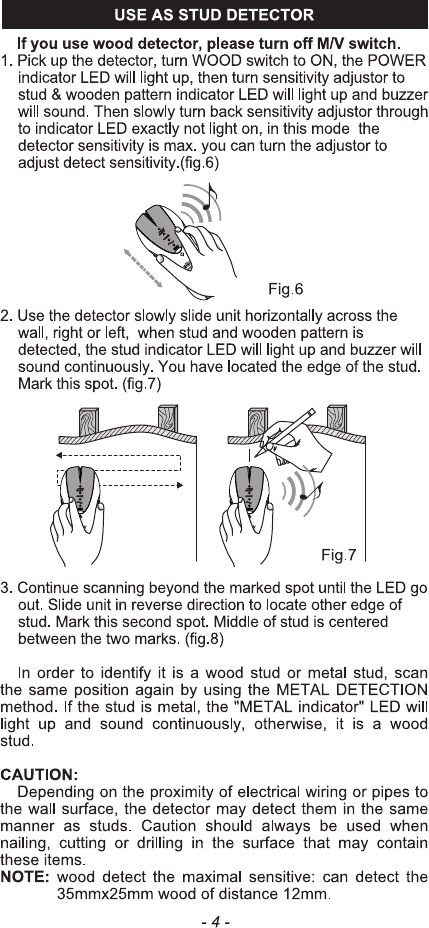 USE AS STUD DETECTOR

If you use wood detector, please turn off M/V switch.

1. Pick up the detector, turn WOOD switch to ON, the POWER indicator LED will light up, then turn sensitivity adjustor to stud & wooden pattern indicator LED will light up and buzzer will sound. Then slowly turn back sensitivity adjustor through to indicator LED exactly not light on, in this mode the detector sensitivity is max. you can turn the adjustor to adjust detect sensitivity.(fig.6)

Fig.6

2. Use the detector slowly slide unit horizontally across the wall, right or left, when stud and wooden pattern is detected, the stud indicator LED will light up and buzzer will sound continuously. You have located the edge of the stud. Mark this spot. (fig.7)

Fig.7

3. Continue scanning beyond the marked spot until the LED go out. Slide unit in reverse direction to locate other edge of stud. Mark this second spot. Middle of stud is centered between the two marks. (fig.8)

In order to identify it is a wood stud or metal stud, scan the same position again by using the METAL DETECTION method. If the stud is metal, the "METAL indicator" LED will light up and sound continuously, otherwise, it is a wood stud.

CAUTION:
Depending on the proximity of electrical wiring or pipes to the wall surface, the detector may detect them in the same manner as studs. Caution should always be used when nailing, cutting or drilling in the surface that may contain these items.
NOTE: wood detect the maximal sensitive: can detect the 35mmx25mm wood of distance 12mm.

- 4 -