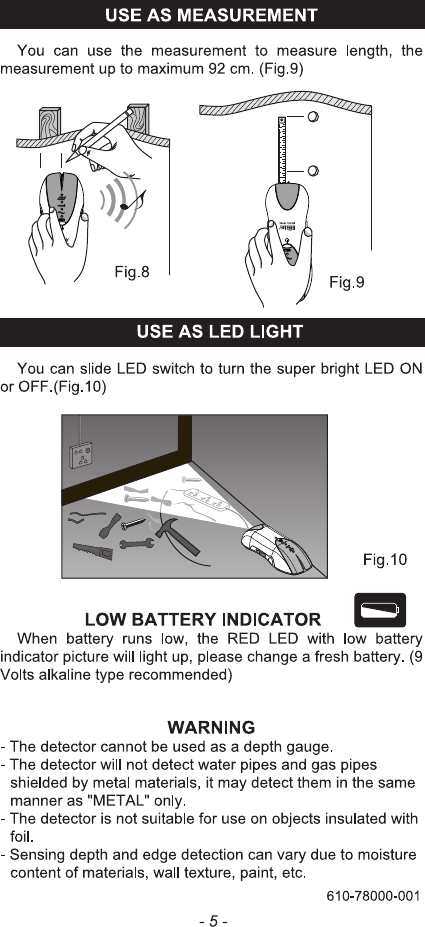 USE AS MEASUREMENT

You can use the measurement to measure length, the measurement up to maximum 92 cm. (Fig.9)

Fig.8

Fig.9

USE AS LED LIGHT

You can slide LED switch to turn the super bright LED ON or OFF.(Fig.10)

Fig.10

LOW BATTERY INDICATOR

When battery runs low, the RED LED with low battery indicator picture will light up, please change a fresh battery. (9 Volts alkaline type recommended)

WARNING

- The detector cannot be used as a depth gauge.
- The detector will not detect water pipes and gas pipes shielded by metal materials, it may detect them in the same manner as "METAL" only.
- The detector is not suitable for use on objects insulated with foil.
- Sensing depth and edge detection can vary due to moisture content of materials, wall texture, paint, etc.

610-78000-001

- 5 -