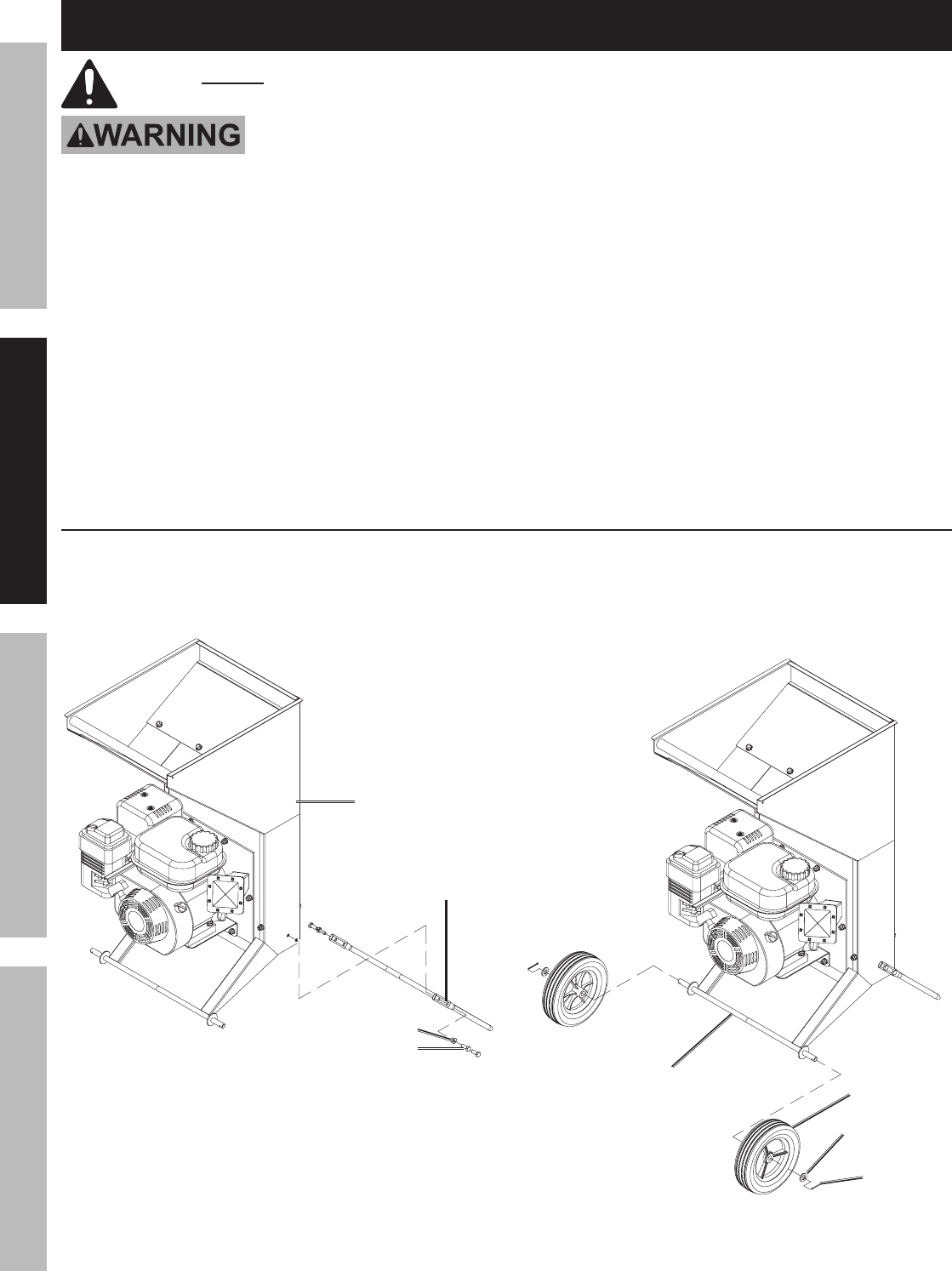 WARNING