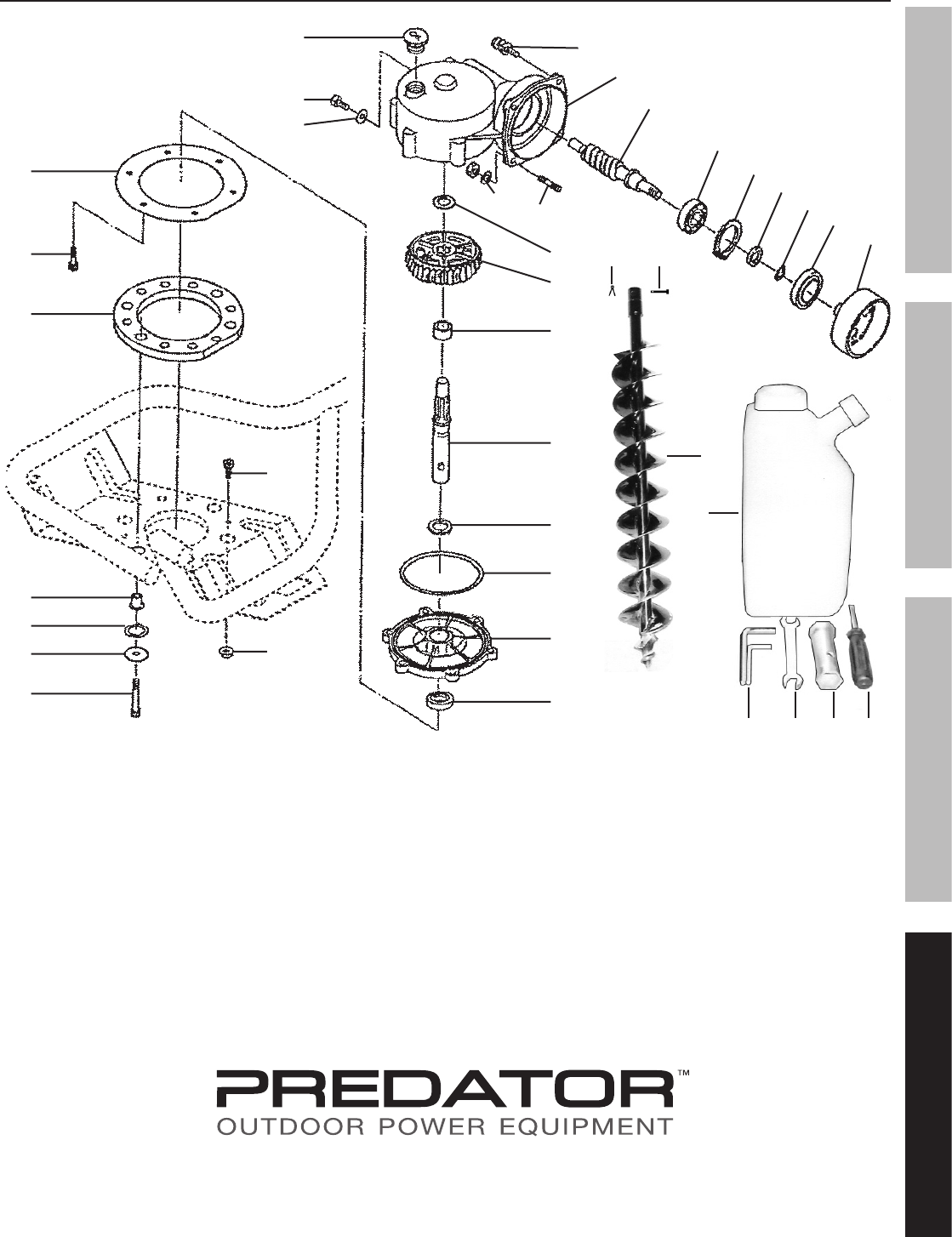 PREDATOR™
OUTDOOR POWER EQUIPMENT