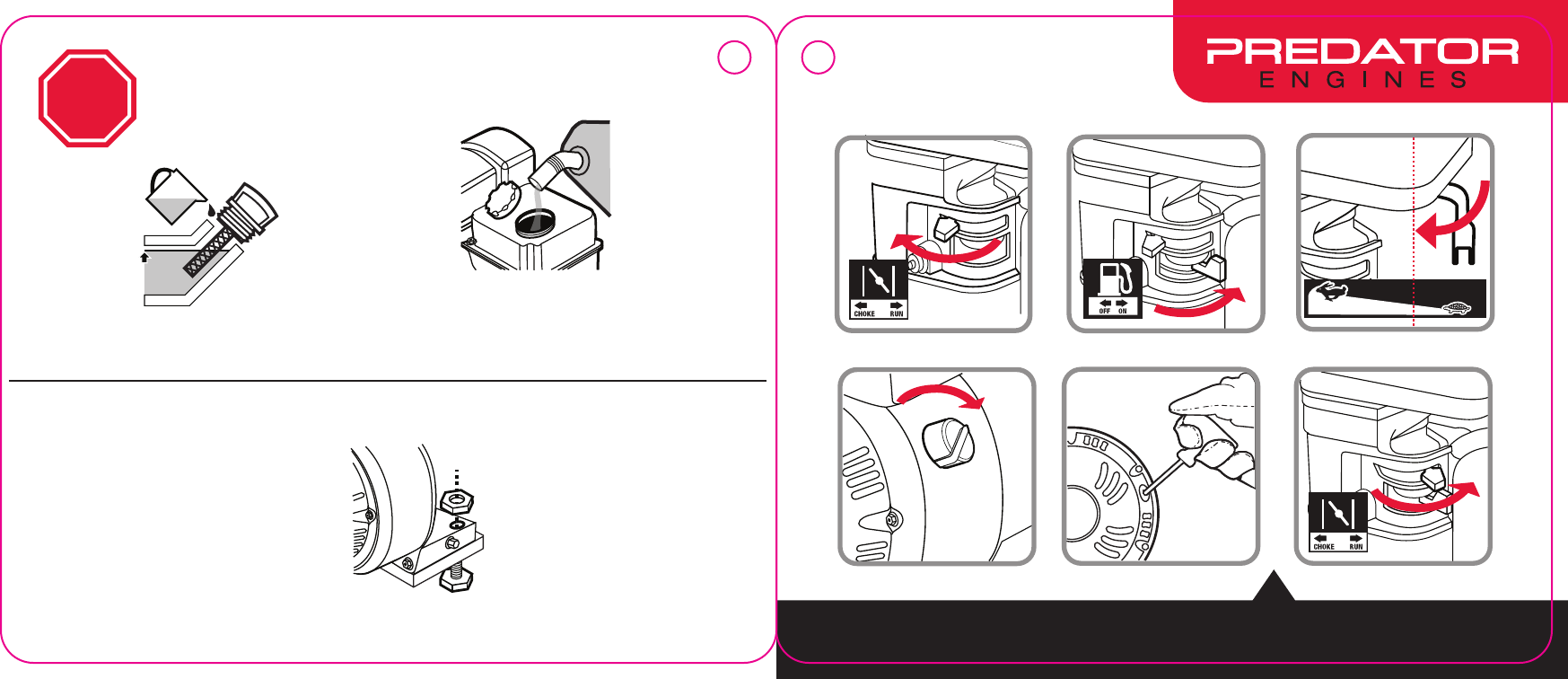 PREDATOR
ENGINES

CHOKE RUN

OFF ON

CHOKE RUN