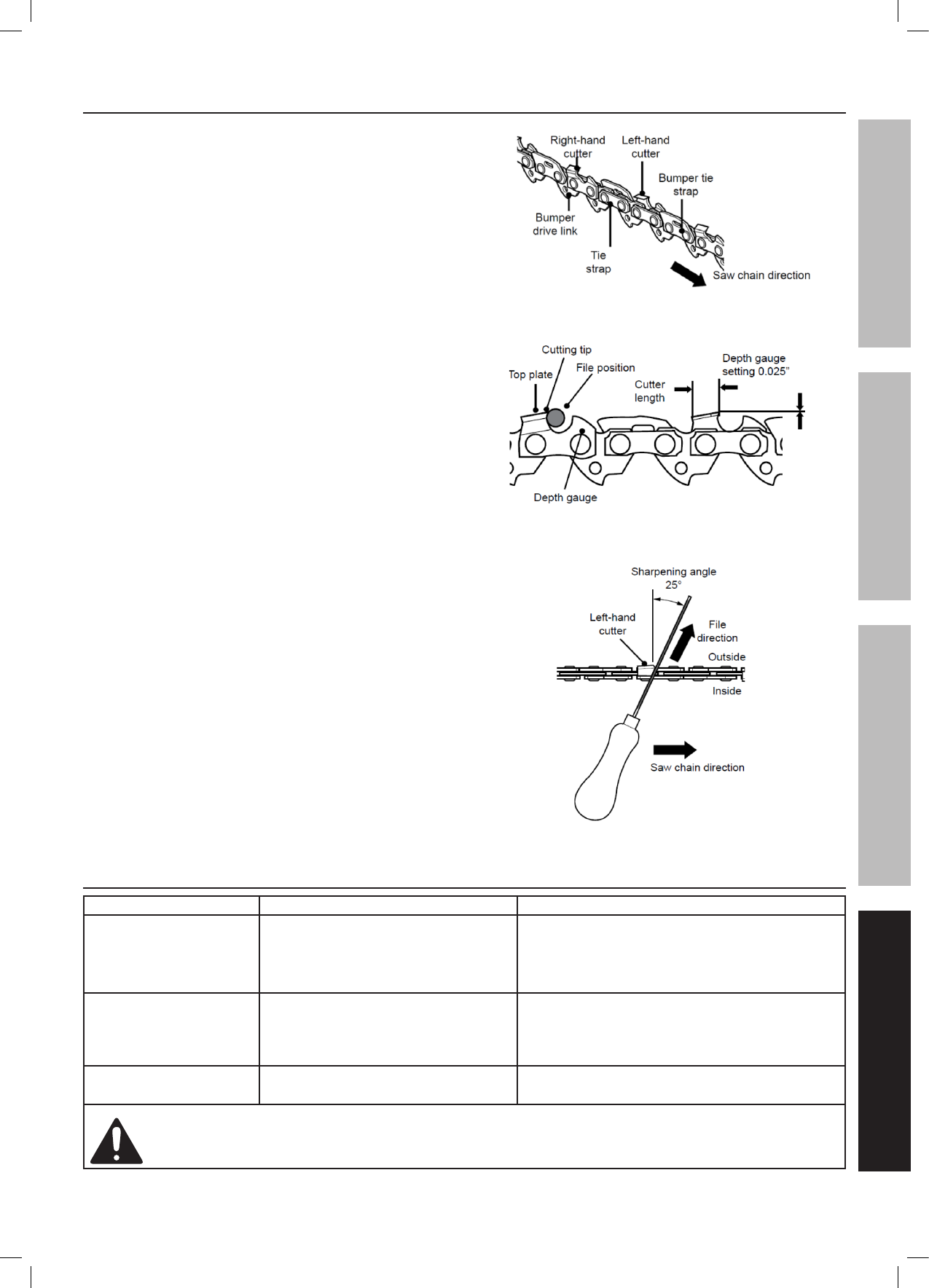 Right-hand cutter
Left-hand cutter
Bumper tie strap
Bumper drive link
Tie strap
Saw chain direction

Cutting tip
Top plate
File position
Cutter length
Depth gauge setting 0.025"
Depth gauge

Sharpening angle 25°
Left-hand cutter
File direction
Outside
Inside
Saw chain direction