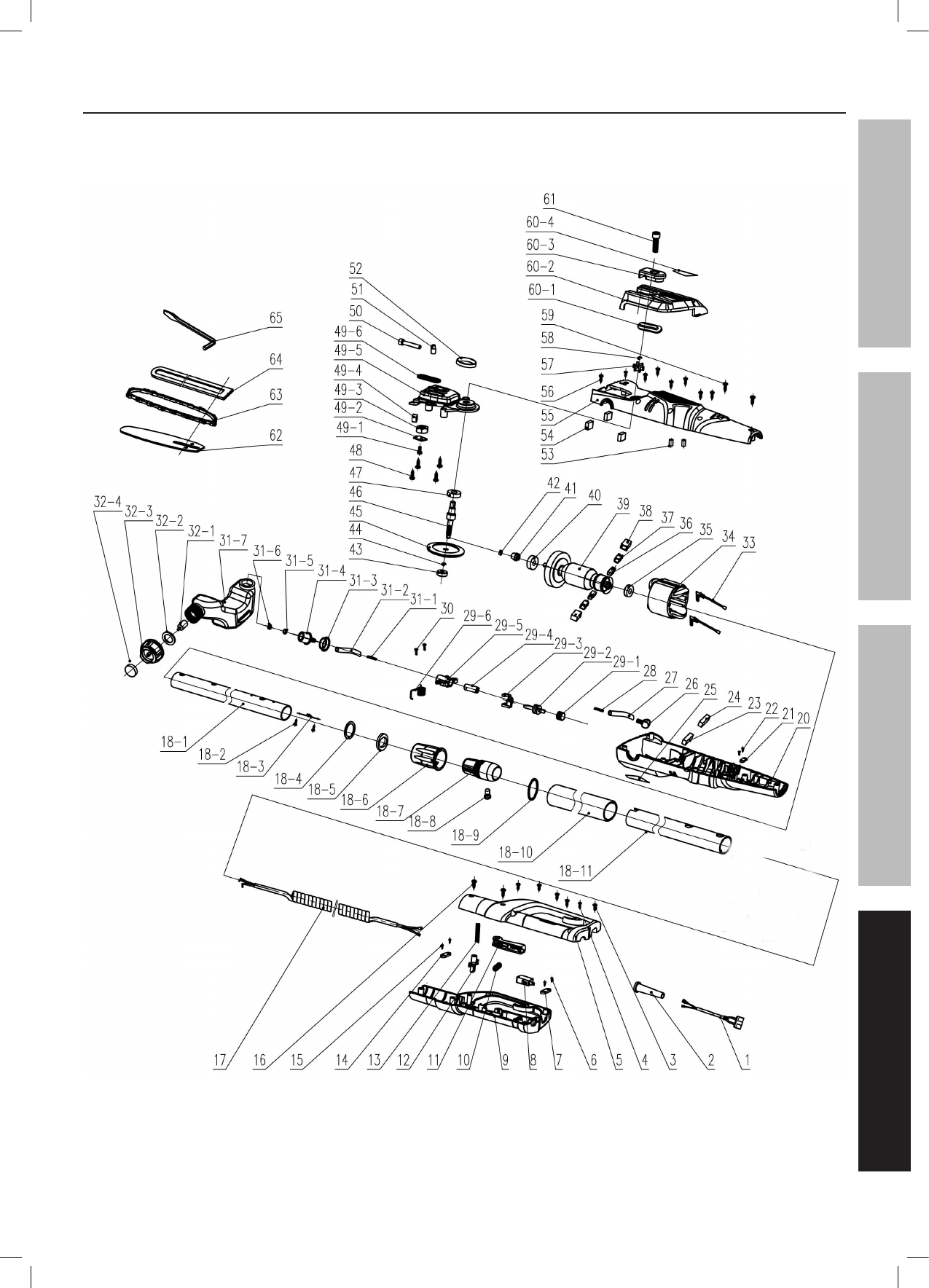 61
60-4
60-3
60-2
60-1
59
58
57
56
55
54
53
52
51
50
49-6
49-5
49-4
49-3
49-2
49-1
48
47
46
45
44
43
65
64
63
62
42
41
40
39
38
37
36
35
34
33
32-4
32-3
32-2
32-1
31-7
31-6
31-5
31-4
31-3
31-2
31-1
30
29-6
29-5
29-4
29-3
29-2
29-1
28
27
26
25
24
23
22
21
20
18-1
18-2
18-3
18-4
18-5
18-6
18-7
18-8
18-9
18-10
18-11
17
16
15
14
13
12
11
10
9
8
7
6
5
4
3
2
1