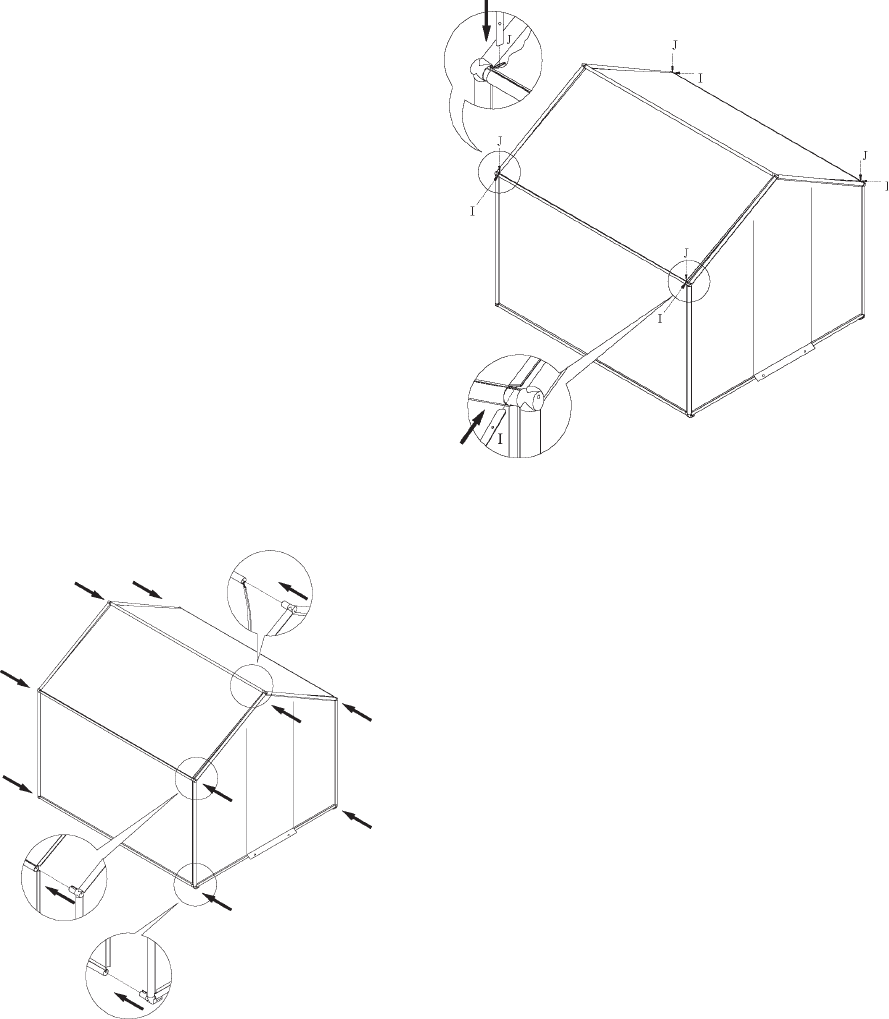 J
J
I
J
I
J
I
J
I
I