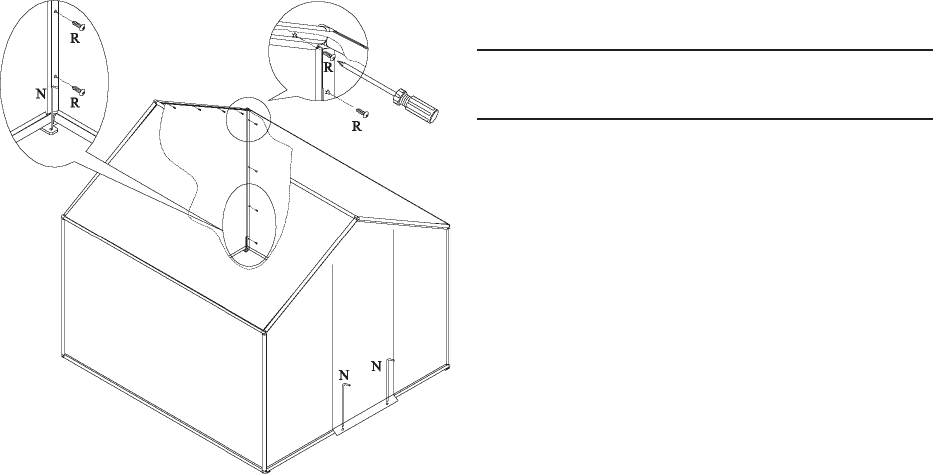 R
N
R
R
R
N
N