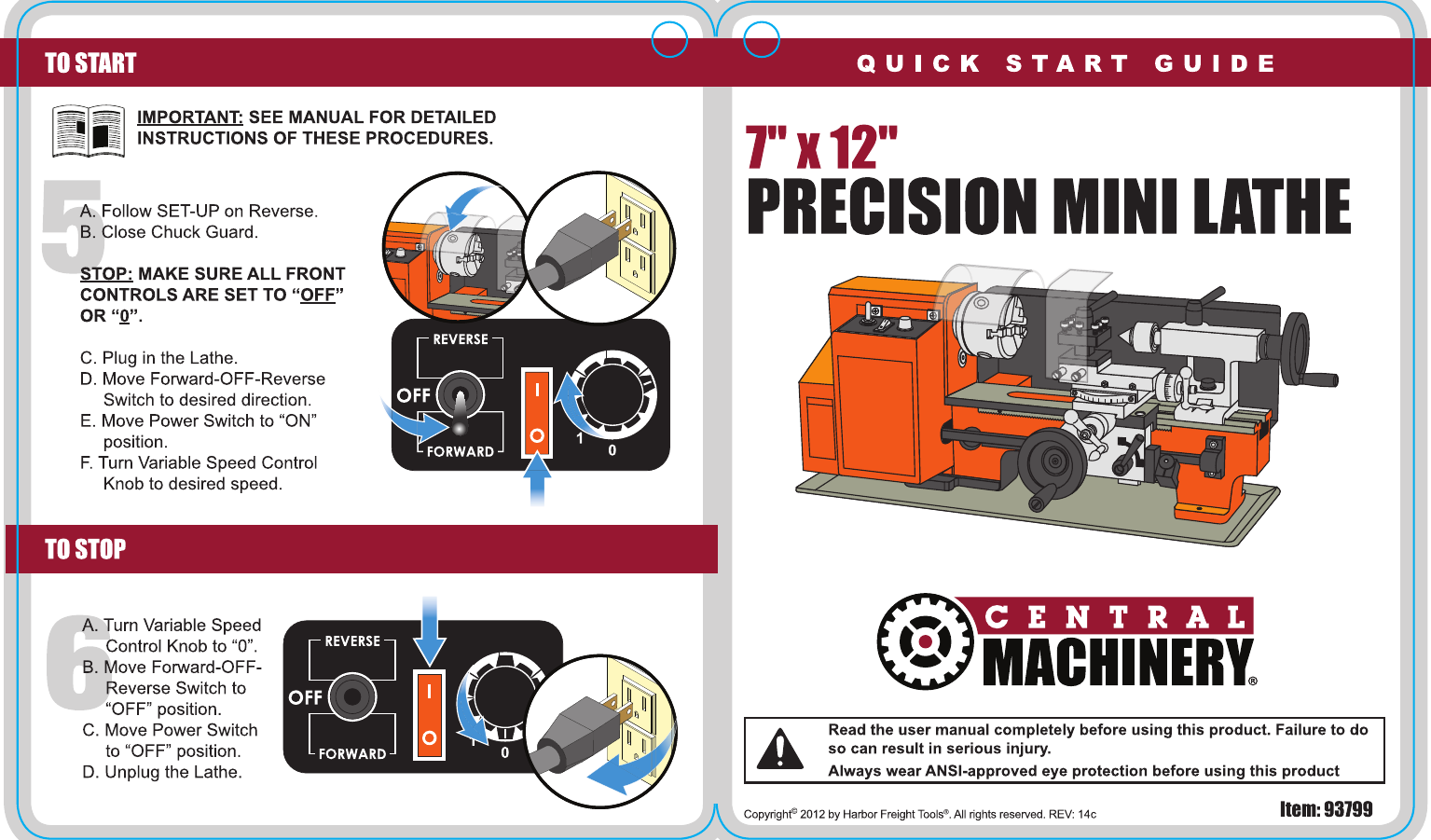 TO START

IMPORTANT: SEE MANUAL FOR DETAILED INSTRUCTIONS OF THESE PROCEDURES.

5

A. Follow SET-UP on Reverse.
B. Close Chuck Guard.

STOP: MAKE SURE ALL FRONT CONTROLS ARE SET TO “OFF” OR “0”.

C. Plug in the Lathe.
D. Move Forward-OFF-Reverse Switch to desired direction.
E. Move Power Switch to “ON” position.
F. Turn Variable Speed Control Knob to desired speed.

REVERSE
OFF
FORWARD
I
O
1
0

TO STOP

6

A. Turn Variable Speed Control Knob to “0”.
B. Move Forward-OFF-Reverse Switch to “OFF” position.
C. Move Power Switch to “OFF” position.
D. Unplug the Lathe.

REVERSE
OFF
FORWARD
I
O
0

QUICK START GUIDE

7" x 12"
PRECISION MINI LATHE

CENTRAL
MACHINERY®

Read the user manual completely before using this product. Failure to do so can result in serious injury.
Always wear ANSI-approved eye protection before using this product

Copyright© 2012 by Harbor Freight Tools®. All rights reserved. REV: 14c

Item: 93799