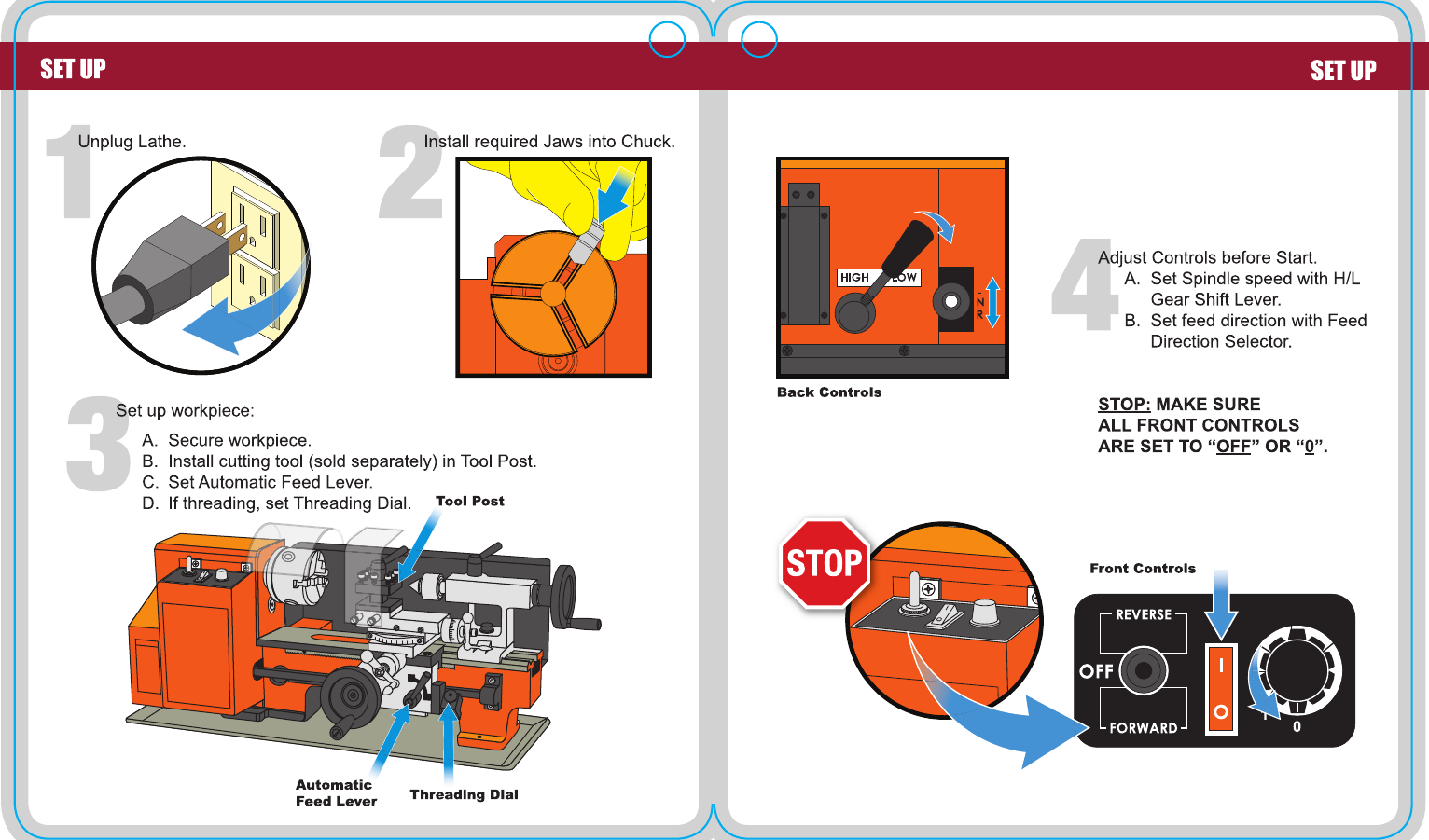 SET UP

1 Unplug Lathe.

2 Install required Jaws into Chuck.

3 Set up workpiece:
A. Secure workpiece.
B. Install cutting tool (sold separately) in Tool Post.
C. Set Automatic Feed Lever.
D. If threading, set Threading Dial.

Tool Post

Automatic Feed Lever

Threading Dial

SET UP

HIGH LOW

L N R

Back Controls

4 Adjust Controls before Start.
A. Set Spindle speed with H/L Gear Shift Lever.
B. Set feed direction with Feed Direction Selector.

STOP: MAKE SURE ALL FRONT CONTROLS ARE SET TO “OFF” OR “0”.

STOP

Front Controls

REVERSE
OFF
FORWARD
I
O
0