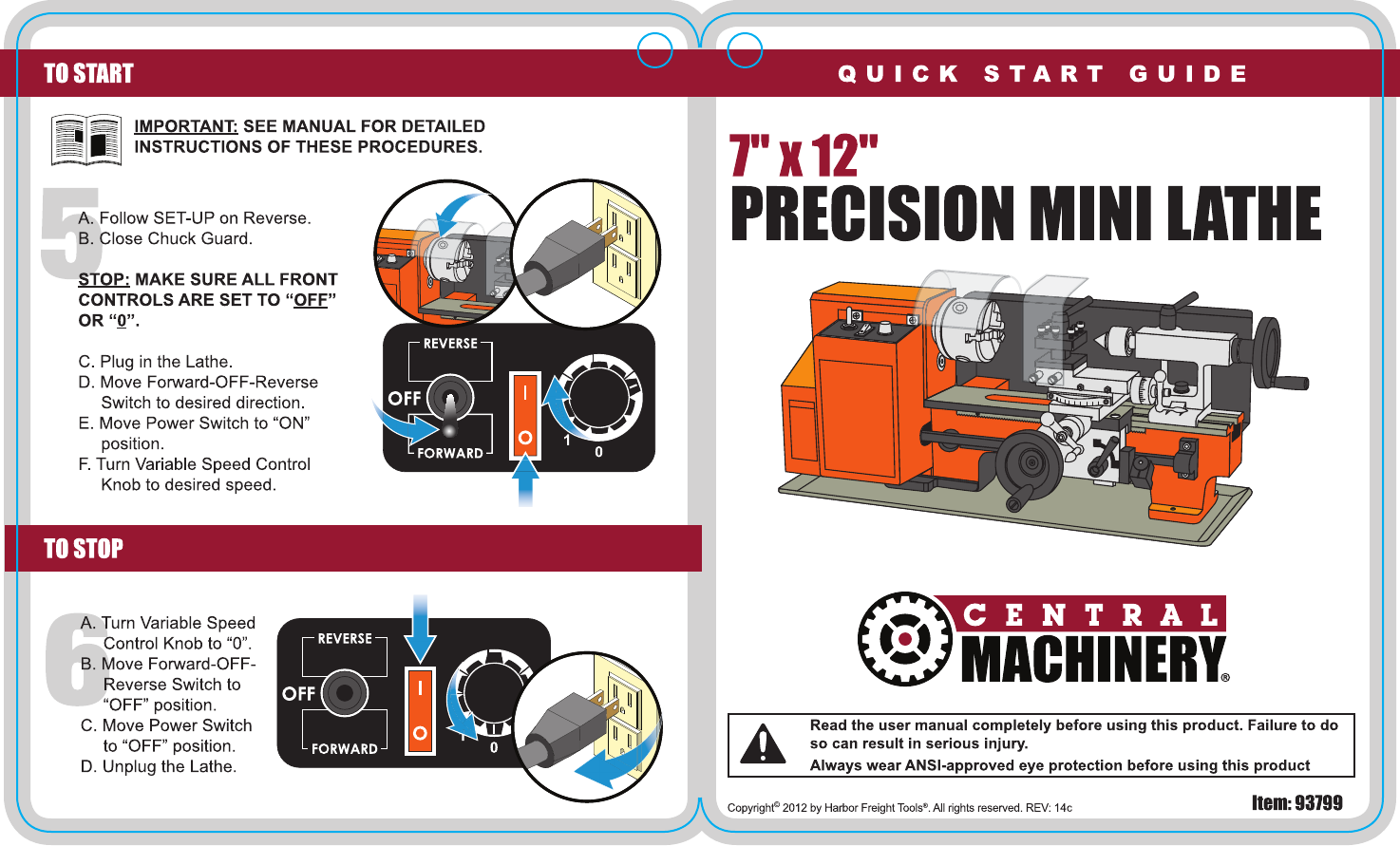 TO START

IMPORTANT: SEE MANUAL FOR DETAILED INSTRUCTIONS OF THESE PROCEDURES.

5

A. Follow SET-UP on Reverse.
B. Close Chuck Guard.

STOP: MAKE SURE ALL FRONT CONTROLS ARE SET TO “OFF” OR “0”.

C. Plug in the Lathe.
D. Move Forward-OFF-Reverse Switch to desired direction.
E. Move Power Switch to “ON” position.
F. Turn Variable Speed Control Knob to desired speed.

REVERSE
OFF
FORWARD
I
O
1
0

TO STOP

6

A. Turn Variable Speed Control Knob to “0”.
B. Move Forward-OFF-Reverse Switch to “OFF” position.
C. Move Power Switch to “OFF” position.
D. Unplug the Lathe.

REVERSE
OFF
FORWARD
I
O
0

QUICK START GUIDE

7" x 12"
PRECISION MINI LATHE

CENTRAL
MACHINERY®

Read the user manual completely before using this product. Failure to do so can result in serious injury.
Always wear ANSI-approved eye protection before using this product

Copyright© 2012 by Harbor Freight Tools®. All rights reserved. REV: 14c

Item: 93799