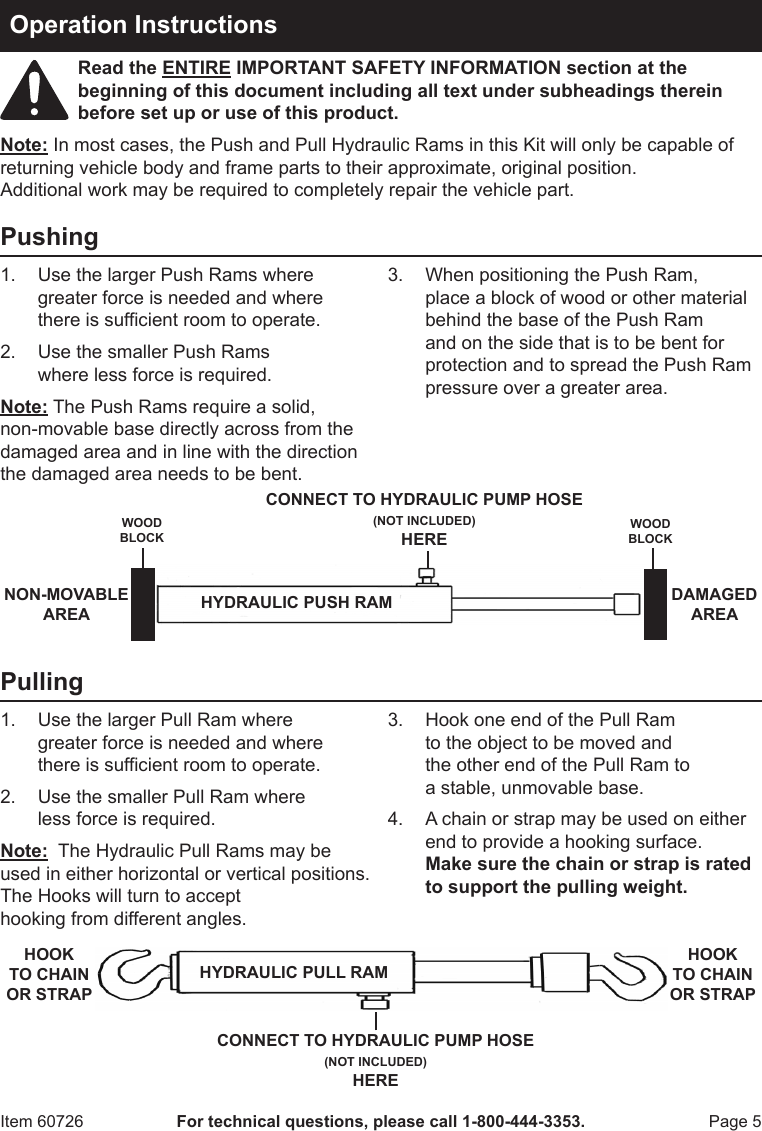 Operation Instructions

Read the ENTIRE IMPORTANT SAFETY INFORMATION section at the beginning of this document including all text under subheadings therein before set up or use of this product.

Note: In most cases, the Push and Pull Hydraulic Rams in this Kit will only be capable of returning vehicle body and frame parts to their approximate, original position. Additional work may be required to completely repair the vehicle part.

Pushing

1. Use the larger Push Rams where greater force is needed and where there is sufficient room to operate.

2. Use the smaller Push Rams where less force is required.

Note: The Push Rams require a solid, non-movable base directly across from the damaged area and in line with the direction the damaged area needs to be bent.

3. When positioning the Push Ram, place a block of wood or other material behind the base of the Push Ram and on the side that is to be bent for protection and to spread the Push Ram pressure over a greater area.

CONNECT TO HYDRAULIC PUMP HOSE (NOT INCLUDED) HERE

WOOD BLOCK

WOOD BLOCK

NON-MOVABLE AREA

HYDRAULIC PUSH RAM

DAMAGED AREA

Pulling

1. Use the larger Pull Ram where greater force is needed and where there is sufficient room to operate.

2. Use the smaller Pull Ram where less force is required.

Note: The Hydraulic Pull Rams may be used in either horizontal or vertical positions. The Hooks will turn to accept hooking from different angles.

3. Hook one end of the Pull Ram to the object to be moved and the other end of the Pull Ram to a stable, unmovable base.

4. A chain or strap may be used on either end to provide a hooking surface. Make sure the chain or strap is rated to support the pulling weight.

HOOK TO CHAIN OR STRAP

HYDRAULIC PULL RAM

HOOK TO CHAIN OR STRAP

CONNECT TO HYDRAULIC PUMP HOSE (NOT INCLUDED) HERE

Item 60726 For technical questions, please call 1-800-444-3353. Page 5