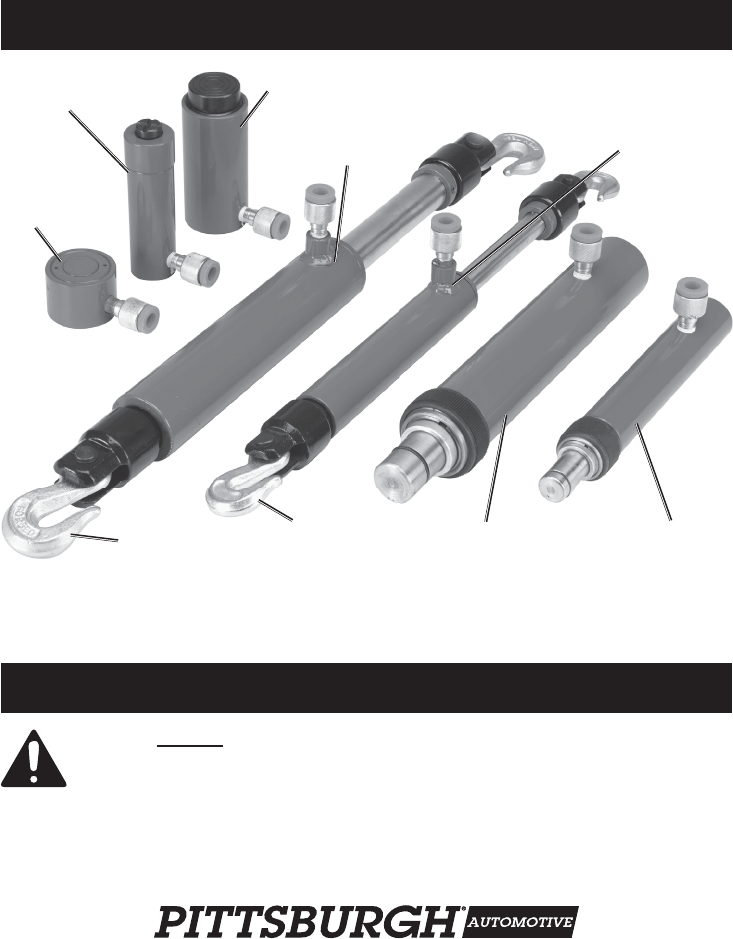 PITTSBURGH® AUTOMOTIVE