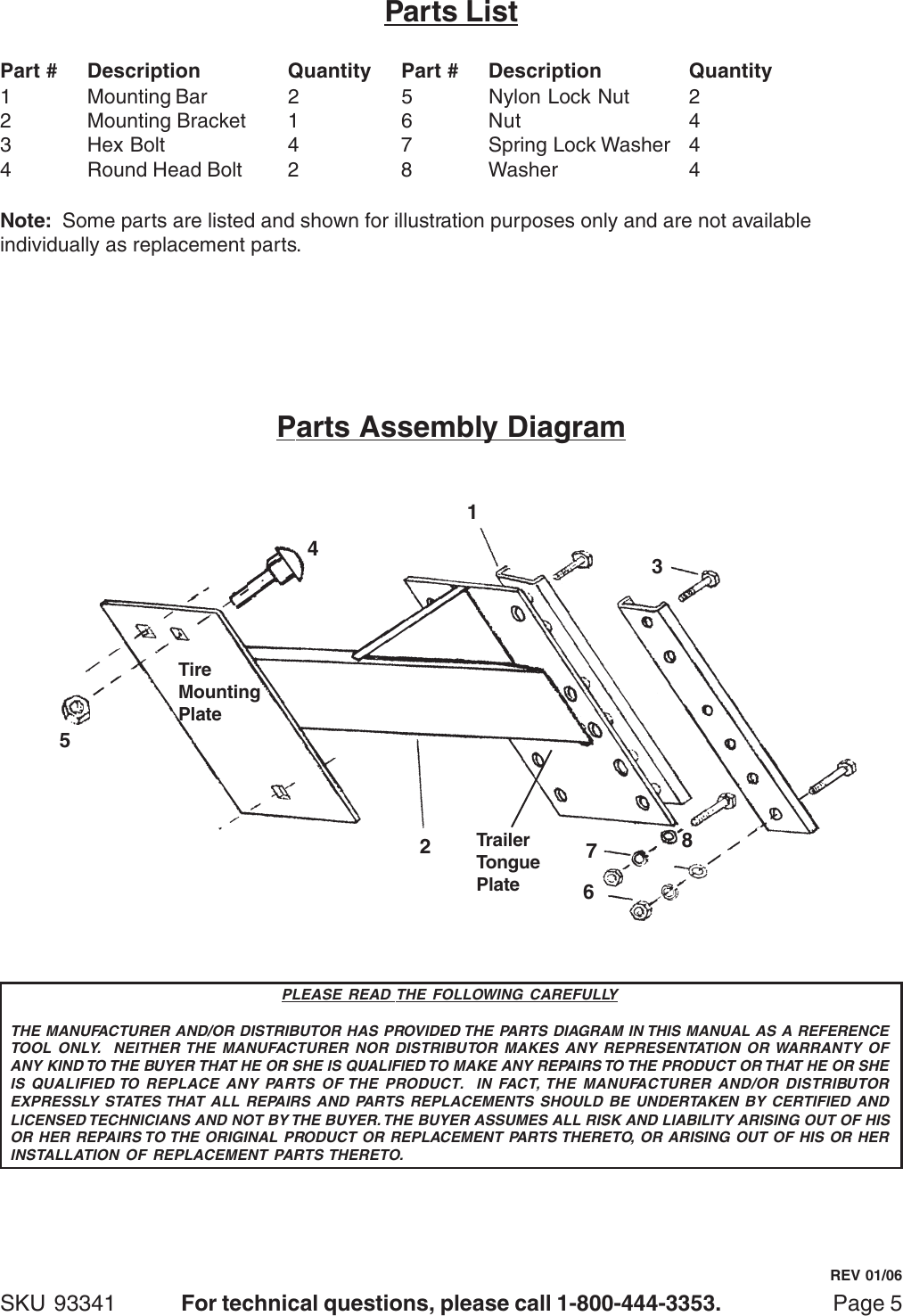 Parts List

| Part # | Description | Quantity | Part # | Description | Quantity |
|---|---|---|---|---|---|
| 1 | Mounting Bar | 2 | 5 | Nylon Lock Nut | 2 |
| 2 | Mounting Bracket | 1 | 6 | Nut | 4 |
| 3 | Hex Bolt | 4 | 7 | Spring Lock Washer | 4 |
| 4 | Round Head Bolt | 2 | 8 | Washer | 4 |

Note: Some parts are listed and shown for illustration purposes only and are not available individually as replacement parts.

Parts Assembly Diagram

1
4
3
Tire Mounting Plate
5
2
Trailer Tongue Plate
7
8
6

PLEASE READ THE FOLLOWING CAREFULLY

THE MANUFACTURER AND/OR DISTRIBUTOR HAS PROVIDED THE PARTS DIAGRAM IN THIS MANUAL AS A REFERENCE TOOL ONLY. NEITHER THE MANUFACTURER NOR DISTRIBUTOR MAKES ANY REPRESENTATION OR WARRANTY OF ANY KIND TO THE BUYER THAT HE OR SHE IS QUALIFIED TO MAKE ANY REPAIRS TO THE PRODUCT OR THAT HE OR SHE IS QUALIFIED TO REPLACE ANY PARTS OF THE PRODUCT. IN FACT, THE MANUFACTURER AND/OR DISTRIBUTOR EXPRESSLY STATES THAT ALL REPAIRS AND PARTS REPLACEMENTS SHOULD BE UNDERTAKEN BY CERTIFIED AND LICENSED TECHNICIANS AND NOT BY THE BUYER. THE BUYER ASSUMES ALL RISK AND LIABILITY ARISING OUT OF HIS OR HER REPAIRS TO THE ORIGINAL PRODUCT OR REPLACEMENT PARTS THERETO, OR ARISING OUT OF HIS OR HER INSTALLATION OF REPLACEMENT PARTS THERETO.

REV 01/06
SKU 93341 For technical questions, please call 1-800-444-3353. Page 5