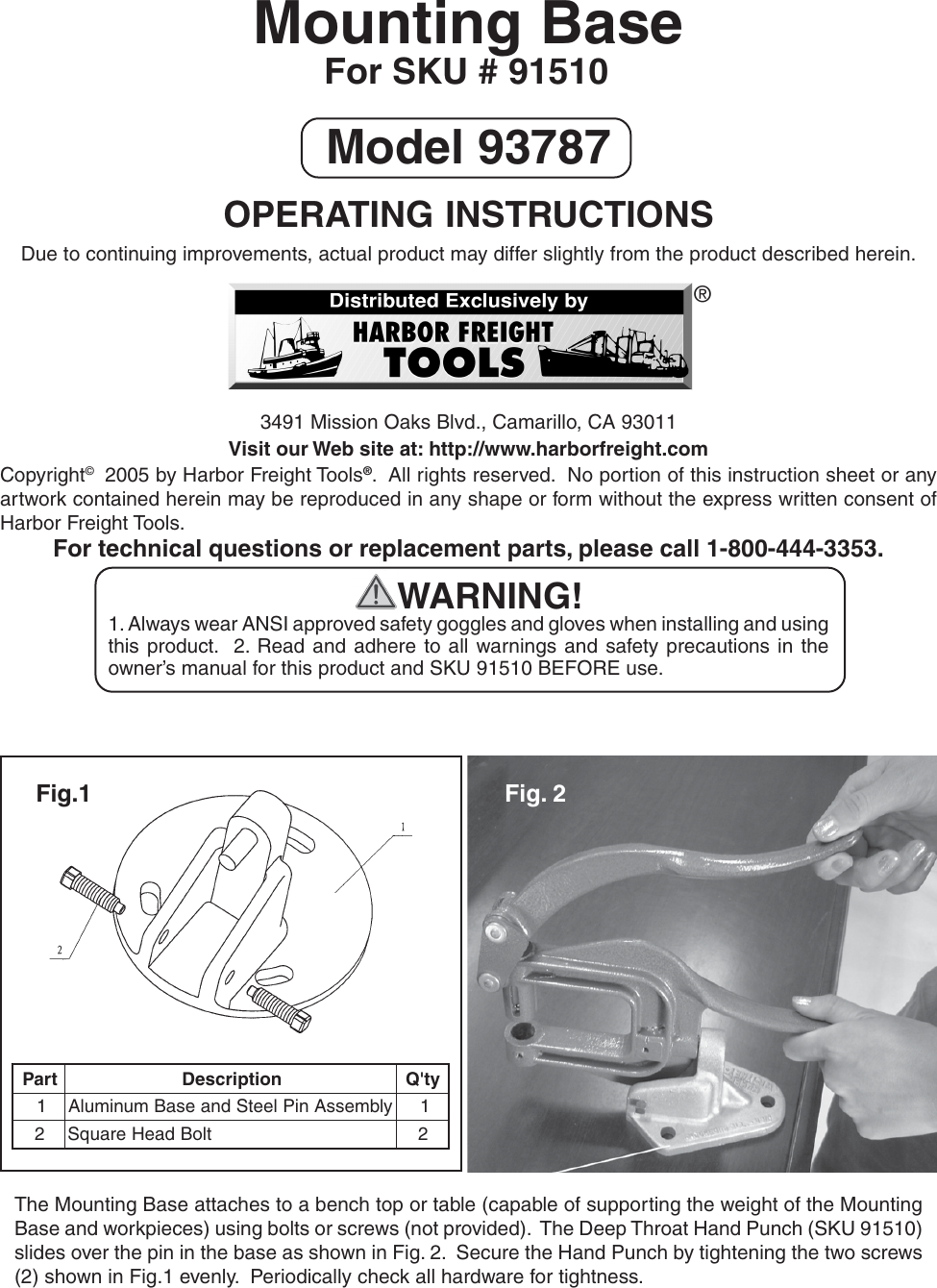 Mounting Base
For SKU # 91510

Model 93787

OPERATING INSTRUCTIONS

Due to continuing improvements, actual product may differ slightly from the product described herein.

Distributed Exclusively by
HARBOR FREIGHT TOOLS ®

3491 Mission Oaks Blvd., Camarillo, CA 93011
Visit our Web site at: http://www.harborfreight.com

Copyright© 2005 by Harbor Freight Tools®. All rights reserved. No portion of this instruction sheet or any artwork contained herein may be reproduced in any shape or form without the express written consent of Harbor Freight Tools.

For technical questions or replacement parts, please call 1-800-444-3353.

WARNING!
1. Always wear ANSI approved safety goggles and gloves when installing and using this product. 2. Read and adhere to all warnings and safety precautions in the owner's manual for this product and SKU 91510 BEFORE use.

Fig.1

1

2

| Part | Description | Q'ty |
|---|---|---|
| 1 | Aluminum Base and Steel Pin Assembly | 1 |
| 2 | Square Head Bolt | 2 |

Fig. 2

The Mounting Base attaches to a bench top or table (capable of supporting the weight of the Mounting Base and workpieces) using bolts or screws (not provided). The Deep Throat Hand Punch (SKU 91510) slides over the pin in the base as shown in Fig. 2. Secure the Hand Punch by tightening the two screws (2) shown in Fig.1 evenly. Periodically check all hardware for tightness.