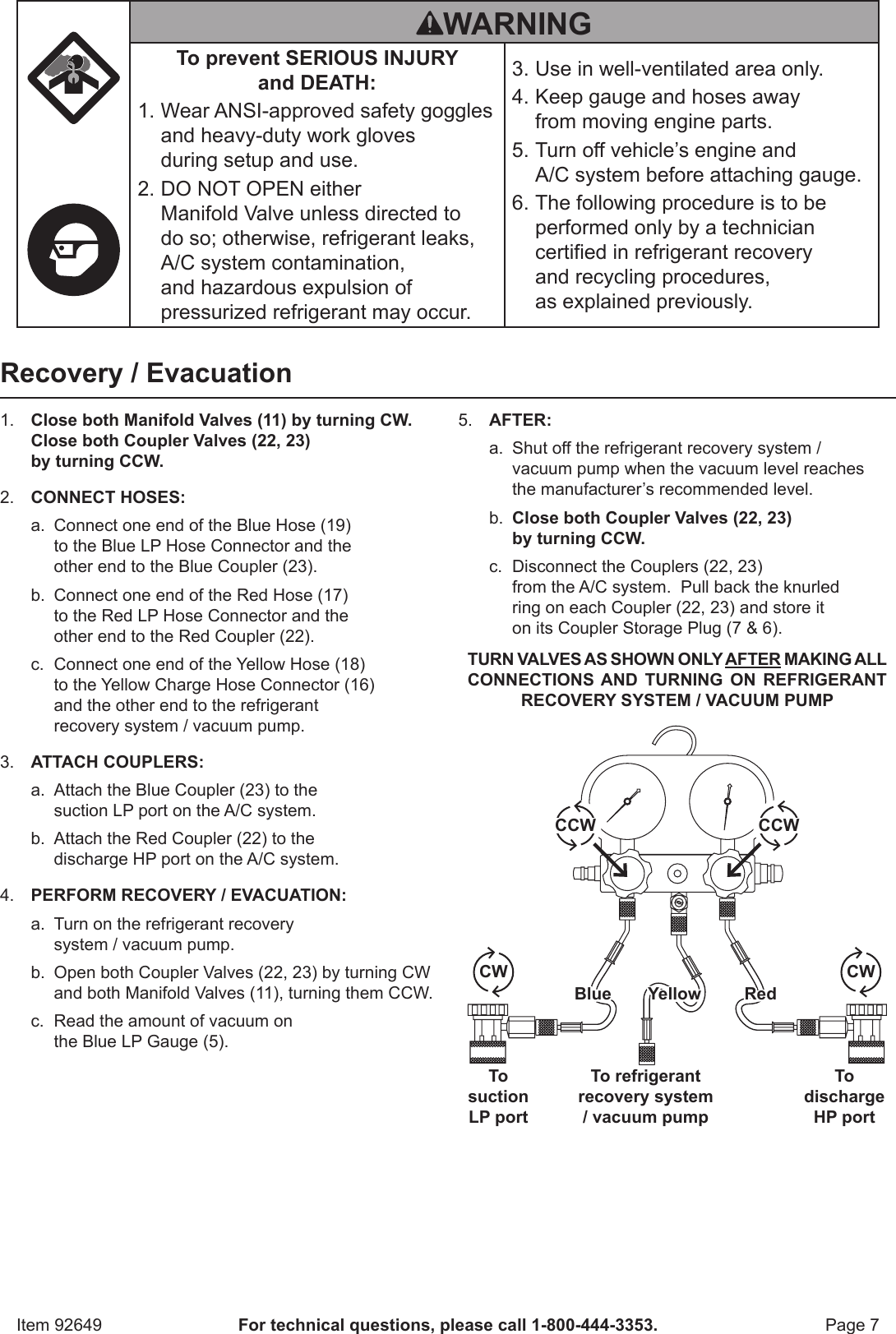 WARNING

To prevent SERIOUS INJURY and DEATH:

1. Wear ANSI-approved safety goggles and heavy-duty work gloves during setup and use.

2. DO NOT OPEN either Manifold Valve unless directed to do so; otherwise, refrigerant leaks, A/C system contamination, and hazardous expulsion of pressurized refrigerant may occur.

3. Use in well-ventilated area only.

4. Keep gauge and hoses away from moving engine parts.

5. Turn off vehicle's engine and A/C system before attaching gauge.

6. The following procedure is to be performed only by a technician certified in refrigerant recovery and recycling procedures, as explained previously.

Recovery / Evacuation

1. Close both Manifold Valves (11) by turning CW. Close both Coupler Valves (22, 23) by turning CCW.

2. CONNECT HOSES:

a. Connect one end of the Blue Hose (19) to the Blue LP Hose Connector and the other end to the Blue Coupler (23).

b. Connect one end of the Red Hose (17) to the Red LP Hose Connector and the other end to the Red Coupler (22).

c. Connect one end of the Yellow Hose (18) to the Yellow Charge Hose Connector (16) and the other end to the refrigerant recovery system / vacuum pump.

3. ATTACH COUPLERS:

a. Attach the Blue Coupler (23) to the suction LP port on the A/C system.

b. Attach the Red Coupler (22) to the discharge HP port on the A/C system.

4. PERFORM RECOVERY / EVACUATION:

a. Turn on the refrigerant recovery system / vacuum pump.

b. Open both Coupler Valves (22, 23) by turning CW and both Manifold Valves (11), turning them CCW.

c. Read the amount of vacuum on the Blue LP Gauge (5).

5. AFTER:

a. Shut off the refrigerant recovery system / vacuum pump when the vacuum level reaches the manufacturer's recommended level.

b. Close both Coupler Valves (22, 23) by turning CCW.

c. Disconnect the Couplers (22, 23) from the A/C system. Pull back the knurled ring on each Coupler (22, 23) and store it on its Coupler Storage Plug (7 & 6).

TURN VALVES AS SHOWN ONLY AFTER MAKING ALL CONNECTIONS AND TURNING ON REFRIGERANT RECOVERY SYSTEM / VACUUM PUMP

CCW CCW
CW CW
Blue Yellow Red

To suction LP port
To refrigerant recovery system / vacuum pump
To discharge HP port

Item 92649 For technical questions, please call 1-800-444-3353. Page 7