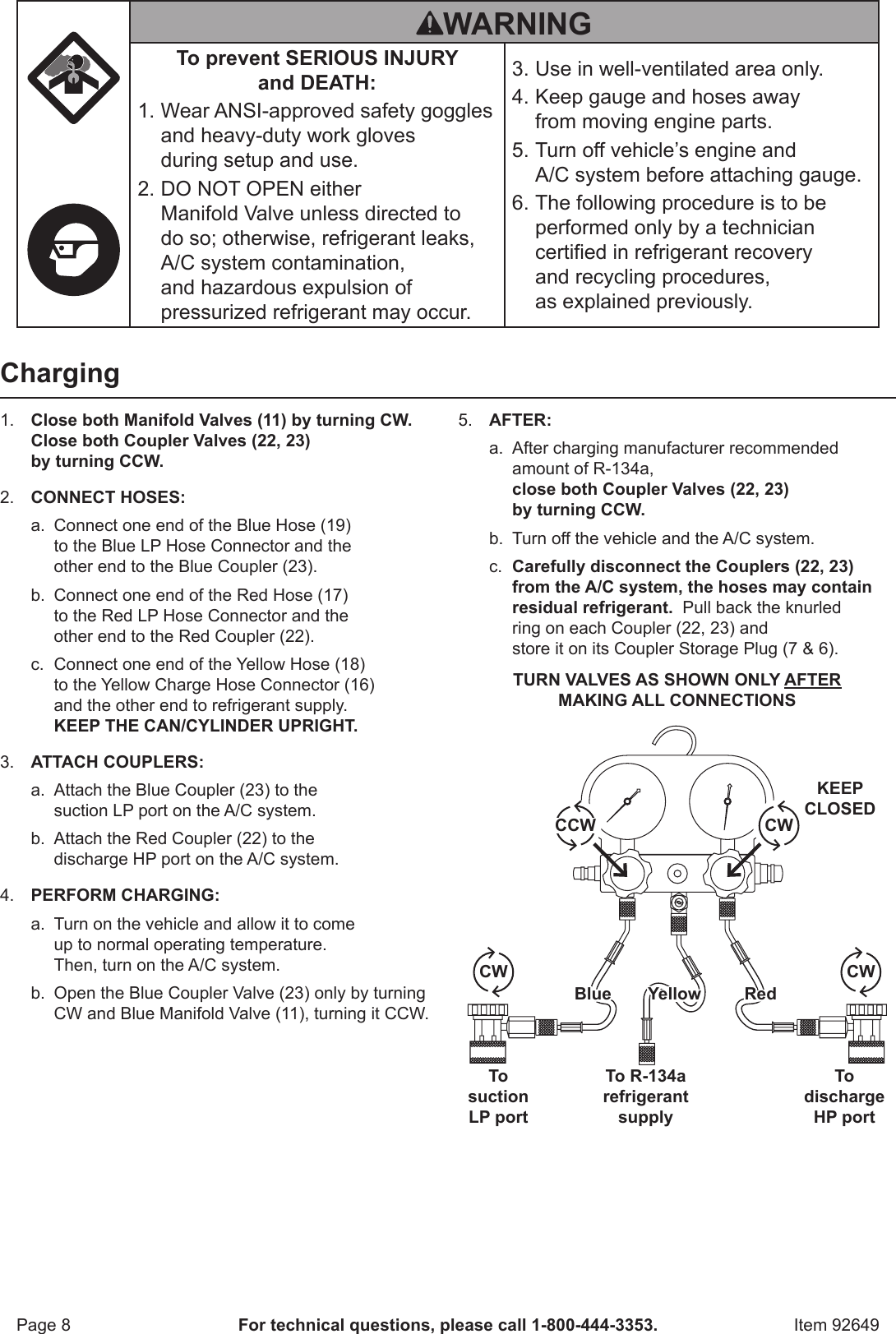 WARNING

To prevent SERIOUS INJURY and DEATH:

1. Wear ANSI-approved safety goggles and heavy-duty work gloves during setup and use.

2. DO NOT OPEN either Manifold Valve unless directed to do so; otherwise, refrigerant leaks, A/C system contamination, and hazardous expulsion of pressurized refrigerant may occur.

3. Use in well-ventilated area only.

4. Keep gauge and hoses away from moving engine parts.

5. Turn off vehicle's engine and A/C system before attaching gauge.

6. The following procedure is to be performed only by a technician certified in refrigerant recovery and recycling procedures, as explained previously.

Charging

1. Close both Manifold Valves (11) by turning CW. Close both Coupler Valves (22, 23) by turning CCW.

2. CONNECT HOSES:

a. Connect one end of the Blue Hose (19) to the Blue LP Hose Connector and the other end to the Blue Coupler (23).

b. Connect one end of the Red Hose (17) to the Red LP Hose Connector and the other end to the Red Coupler (22).

c. Connect one end of the Yellow Hose (18) to the Yellow Charge Hose Connector (16) and the other end to refrigerant supply. KEEP THE CAN/CYLINDER UPRIGHT.

3. ATTACH COUPLERS:

a. Attach the Blue Coupler (23) to the suction LP port on the A/C system.

b. Attach the Red Coupler (22) to the discharge HP port on the A/C system.

4. PERFORM CHARGING:

a. Turn on the vehicle and allow it to come up to normal operating temperature. Then, turn on the A/C system.

b. Open the Blue Coupler Valve (23) only by turning CW and Blue Manifold Valve (11), turning it CCW.

5. AFTER:

a. After charging manufacturer recommended amount of R-134a, close both Coupler Valves (22, 23) by turning CCW.

b. Turn off the vehicle and the A/C system.

c. Carefully disconnect the Couplers (22, 23) from the A/C system, the hoses may contain residual refrigerant. Pull back the knurled ring on each Coupler (22, 23) and store it on its Coupler Storage Plug (7 & 6).

TURN VALVES AS SHOWN ONLY AFTER MAKING ALL CONNECTIONS

KEEP CLOSED

CCW

CW

CW

CW

Blue

Yellow

Red

To suction LP port

To R-134a refrigerant supply

To discharge HP port

Page 8

For technical questions, please call 1-800-444-3353.

Item 92649