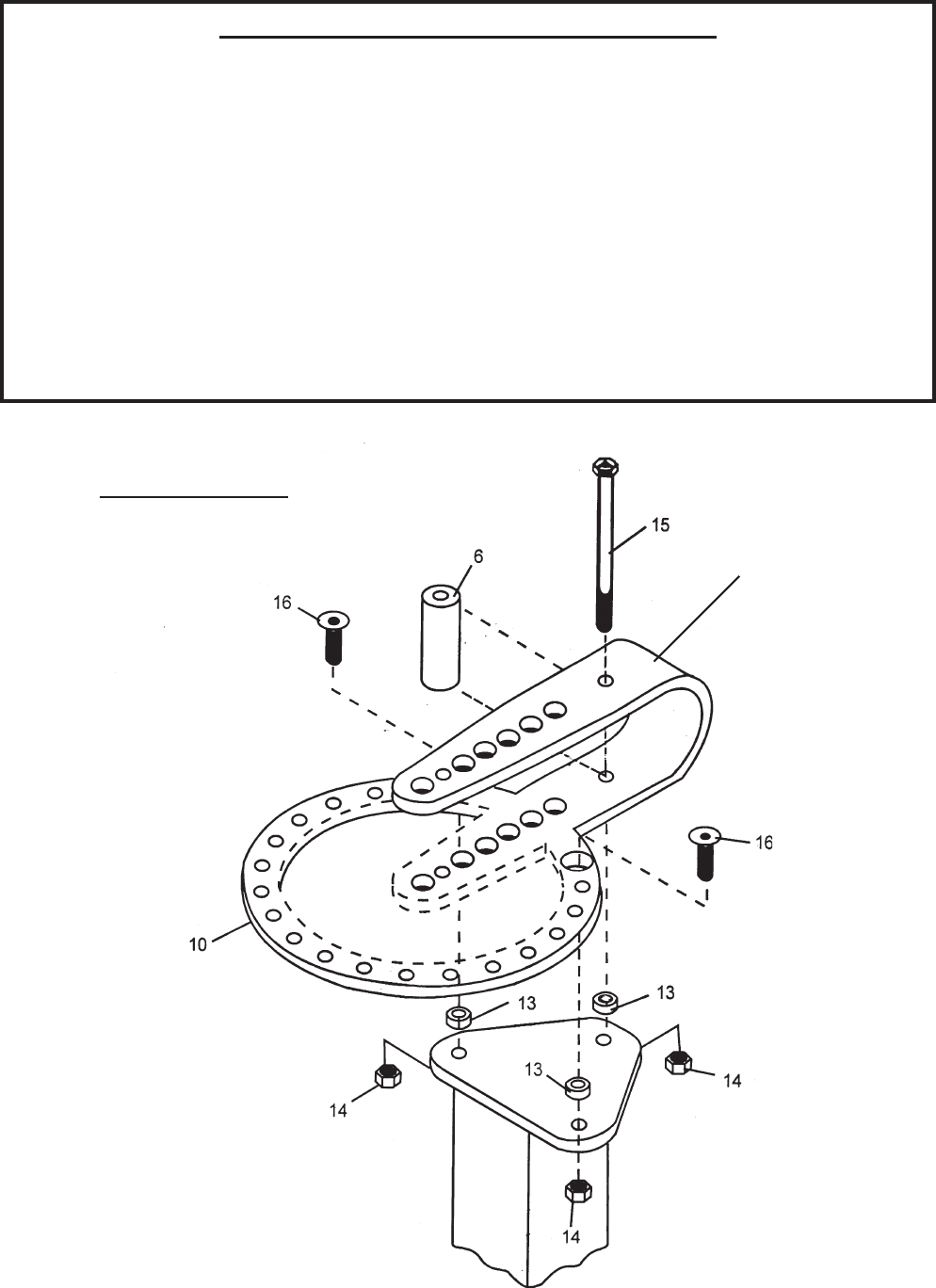 15

6

16

16

10

13

13

13

14

14

14