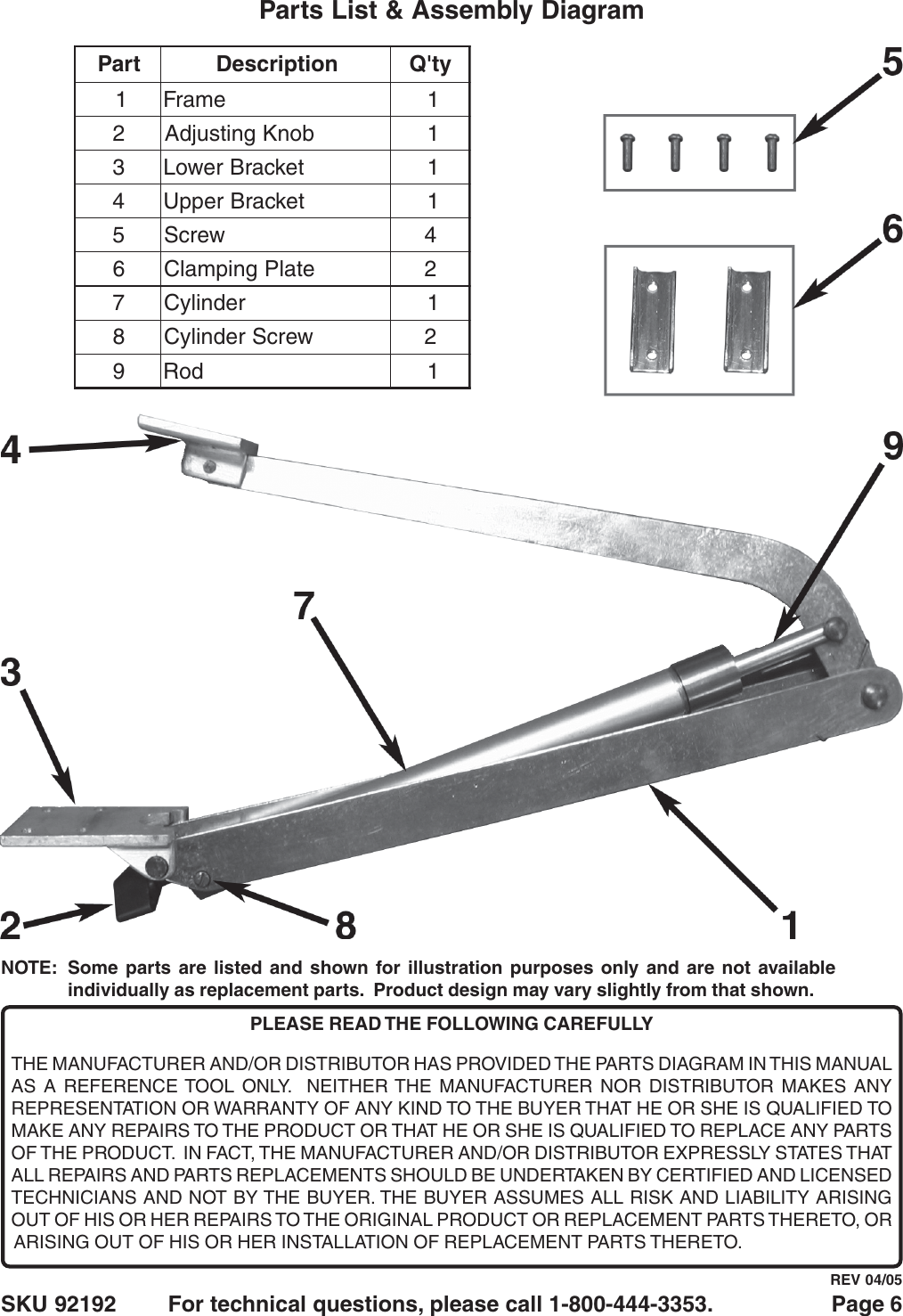 Parts List & Assembly Diagram

| Part | Description | Q'ty |
|---|---|---|
| 1 | Frame | 1 |
| 2 | Adjusting Knob | 1 |
| 3 | Lower Bracket | 1 |
| 4 | Upper Bracket | 1 |
| 5 | Screw | 4 |
| 6 | Clamping Plate | 2 |
| 7 | Cylinder | 1 |
| 8 | Cylinder Screw | 2 |
| 9 | Rod | 1 |

5

6

4

9

7

3

2

8

1

NOTE: Some parts are listed and shown for illustration purposes only and are not available individually as replacement parts. Product design may vary slightly from that shown.

PLEASE READ THE FOLLOWING CAREFULLY

THE MANUFACTURER AND/OR DISTRIBUTOR HAS PROVIDED THE PARTS DIAGRAM IN THIS MANUAL AS A REFERENCE TOOL ONLY. NEITHER THE MANUFACTURER NOR DISTRIBUTOR MAKES ANY REPRESENTATION OR WARRANTY OF ANY KIND TO THE BUYER THAT HE OR SHE IS QUALIFIED TO MAKE ANY REPAIRS TO THE PRODUCT OR THAT HE OR SHE IS QUALIFIED TO REPLACE ANY PARTS OF THE PRODUCT. IN FACT, THE MANUFACTURER AND/OR DISTRIBUTOR EXPRESSLY STATES THAT ALL REPAIRS AND PARTS REPLACEMENTS SHOULD BE UNDERTAKEN BY CERTIFIED AND LICENSED TECHNICIANS AND NOT BY THE BUYER. THE BUYER ASSUMES ALL RISK AND LIABILITY ARISING OUT OF HIS OR HER REPAIRS TO THE ORIGINAL PRODUCT OR REPLACEMENT PARTS THERETO, OR ARISING OUT OF HIS OR HER INSTALLATION OF REPLACEMENT PARTS THERETO.

REV 04/05

SKU 92192 For technical questions, please call 1-800-444-3353. Page 6