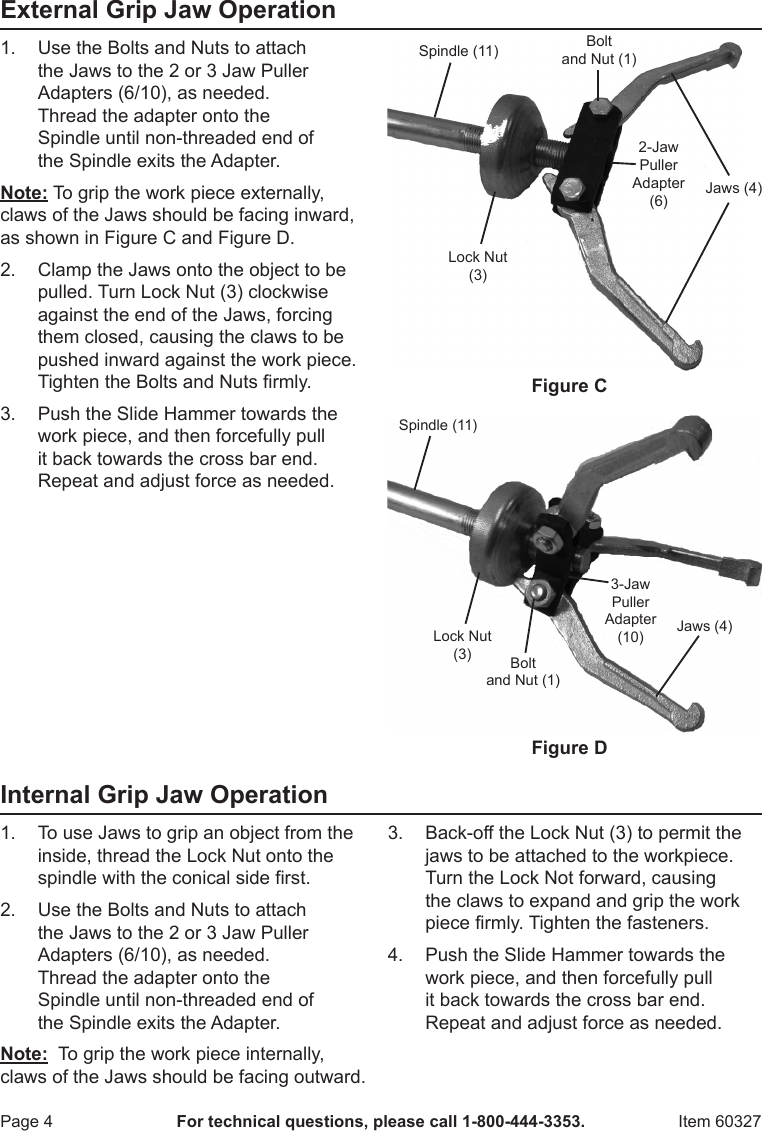 External Grip Jaw Operation

1. Use the Bolts and Nuts to attach the Jaws to the 2 or 3 Jaw Puller Adapters (6/10), as needed. Thread the adapter onto the Spindle until non-threaded end of the Spindle exits the Adapter.

Note: To grip the work piece externally, claws of the Jaws should be facing inward, as shown in Figure C and Figure D.

2. Clamp the Jaws onto the object to be pulled. Turn Lock Nut (3) clockwise against the end of the Jaws, forcing them closed, causing the claws to be pushed inward against the work piece. Tighten the Bolts and Nuts firmly.

3. Push the Slide Hammer towards the work piece, and then forcefully pull it back towards the cross bar end. Repeat and adjust force as needed.

Spindle (11)
Bolt and Nut (1)
2-Jaw Puller Adapter (6)
Jaws (4)
Lock Nut (3)

Figure C

Spindle (11)
3-Jaw Puller Adapter (10)
Jaws (4)
Lock Nut (3)
Bolt and Nut (1)

Figure D

Internal Grip Jaw Operation

1. To use Jaws to grip an object from the inside, thread the Lock Nut onto the spindle with the conical side first.

2. Use the Bolts and Nuts to attach the Jaws to the 2 or 3 Jaw Puller Adapters (6/10), as needed. Thread the adapter onto the Spindle until non-threaded end of the Spindle exits the Adapter.

Note: To grip the work piece internally, claws of the Jaws should be facing outward.

3. Back-off the Lock Nut (3) to permit the jaws to be attached to the workpiece. Turn the Lock Not forward, causing the claws to expand and grip the work piece firmly. Tighten the fasteners.

4. Push the Slide Hammer towards the work piece, and then forcefully pull it back towards the cross bar end. Repeat and adjust force as needed.

Page 4 For technical questions, please call 1-800-444-3353. Item 60327