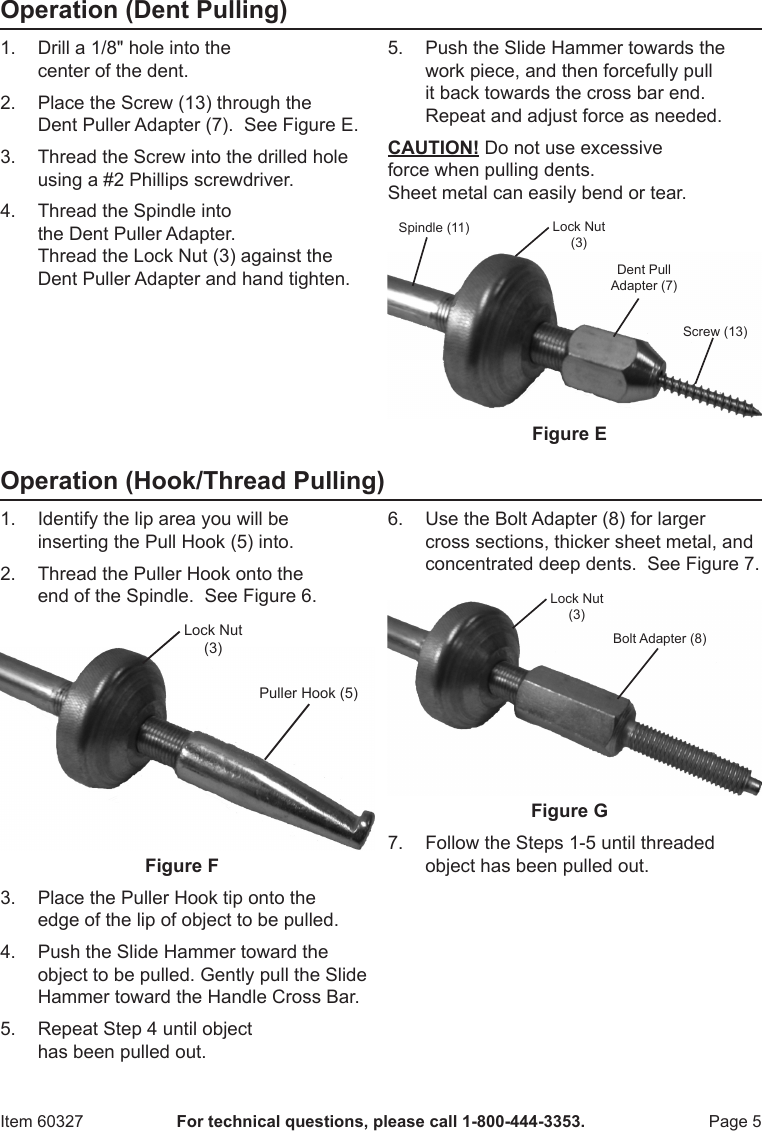 Operation (Dent Pulling)

1. Drill a 1/8" hole into the center of the dent.

2. Place the Screw (13) through the Dent Puller Adapter (7). See Figure E.

3. Thread the Screw into the drilled hole using a #2 Phillips screwdriver.

4. Thread the Spindle into the Dent Puller Adapter. Thread the Lock Nut (3) against the Dent Puller Adapter and hand tighten.

5. Push the Slide Hammer towards the work piece, and then forcefully pull it back towards the cross bar end. Repeat and adjust force as needed.

CAUTION! Do not use excessive force when pulling dents. Sheet metal can easily bend or tear.

Spindle (11)
Lock Nut (3)
Dent Pull Adapter (7)
Screw (13)

Figure E

Operation (Hook/Thread Pulling)

1. Identify the lip area you will be inserting the Pull Hook (5) into.

2. Thread the Puller Hook onto the end of the Spindle. See Figure 6.

Lock Nut (3)
Puller Hook (5)

Figure F

3. Place the Puller Hook tip onto the edge of the lip of object to be pulled.

4. Push the Slide Hammer toward the object to be pulled. Gently pull the Slide Hammer toward the Handle Cross Bar.

5. Repeat Step 4 until object has been pulled out.

6. Use the Bolt Adapter (8) for larger cross sections, thicker sheet metal, and concentrated deep dents. See Figure 7.

Lock Nut (3)
Bolt Adapter (8)

Figure G

7. Follow the Steps 1-5 until threaded object has been pulled out.

Item 60327 For technical questions, please call 1-800-444-3353. Page 5