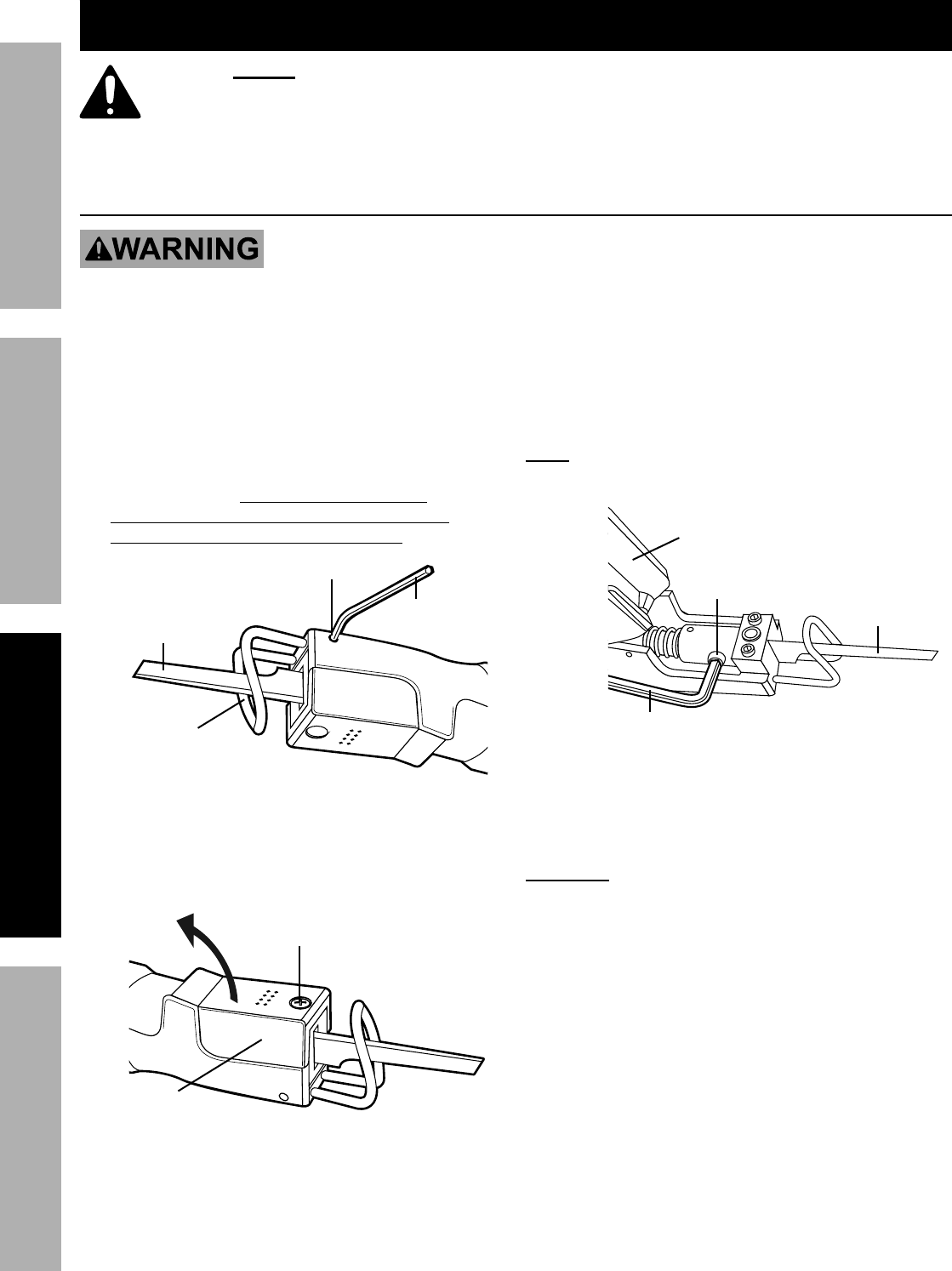 WARNING