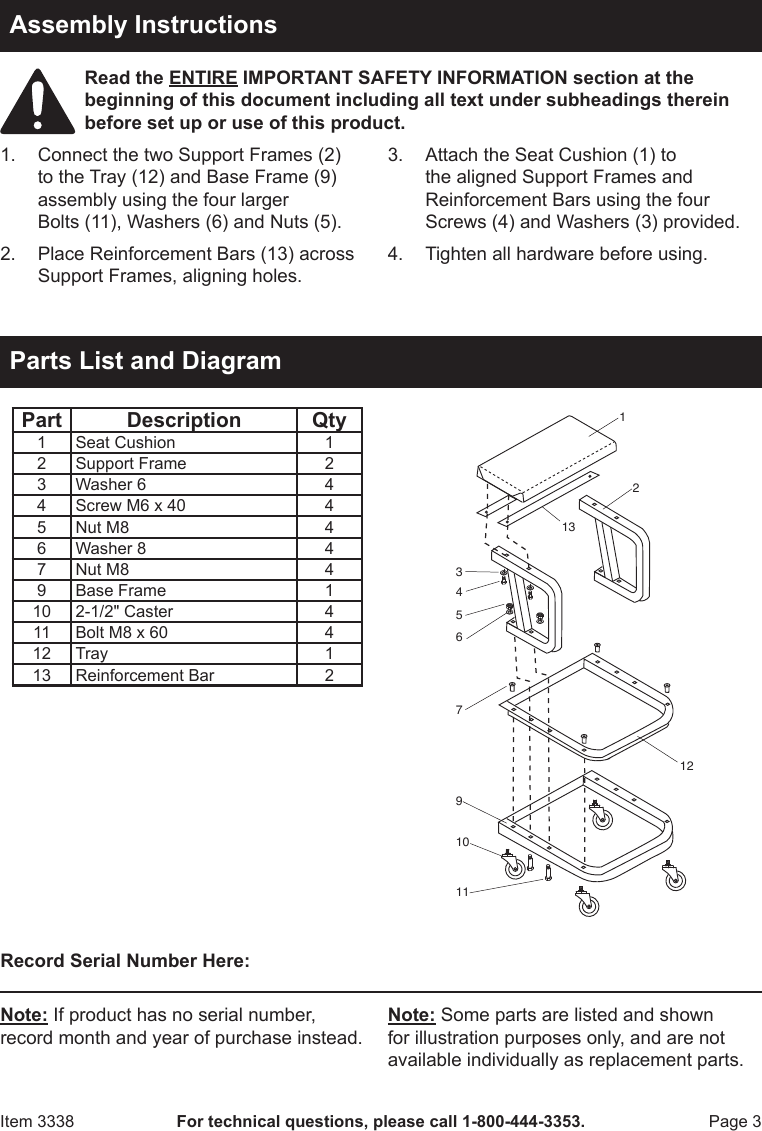 Assembly Instructions

Read the ENTIRE IMPORTANT SAFETY INFORMATION section at the beginning of this document including all text under subheadings therein before set up or use of this product.

1. Connect the two Support Frames (2) to the Tray (12) and Base Frame (9) assembly using the four larger Bolts (11), Washers (6) and Nuts (5).

2. Place Reinforcement Bars (13) across Support Frames, aligning holes.

3. Attach the Seat Cushion (1) to the aligned Support Frames and Reinforcement Bars using the four Screws (4) and Washers (3) provided.

4. Tighten all hardware before using.

Parts List and Diagram

| Part | Description | Qty |
|---|---|---|
| 1 | Seat Cushion | 1 |
| 2 | Support Frame | 2 |
| 3 | Washer 6 | 4 |
| 4 | Screw M6 x 40 | 4 |
| 5 | Nut M8 | 4 |
| 6 | Washer 8 | 4 |
| 7 | Nut M8 | 4 |
| 9 | Base Frame | 1 |
| 10 | 2-1/2" Caster | 4 |
| 11 | Bolt M8 x 60 | 4 |
| 12 | Tray | 1 |
| 13 | Reinforcement Bar | 2 |

1
2
13
3
4
5
6
7
12
9
10
11

Record Serial Number Here:

Note: If product has no serial number, record month and year of purchase instead.

Note: Some parts are listed and shown for illustration purposes only, and are not available individually as replacement parts.

Item 3338 For technical questions, please call 1-800-444-3353. Page 3