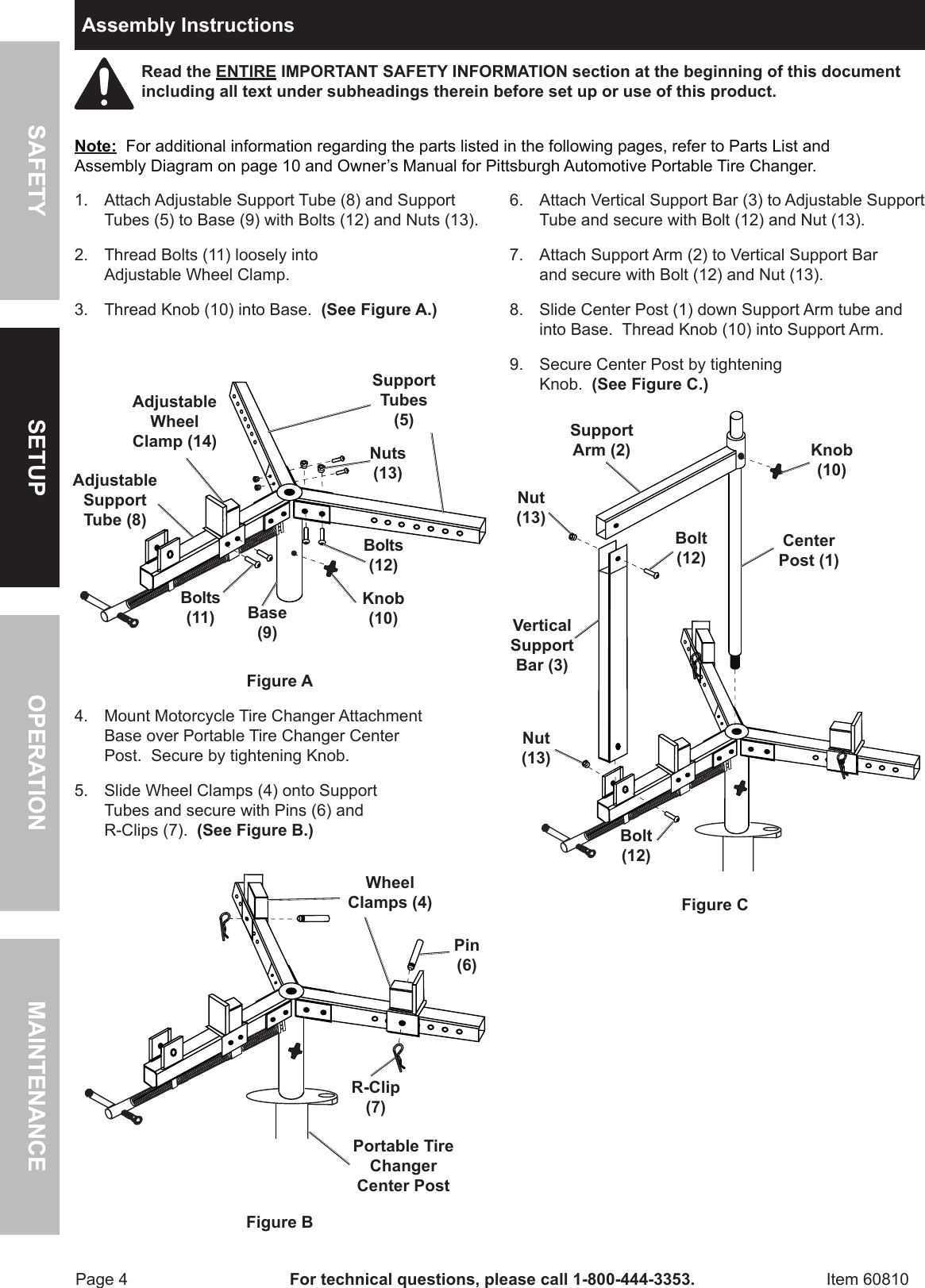 SAFETY

SETUP

OPERATION

MAINTENANCE

Assembly Instructions

Read the ENTIRE IMPORTANT SAFETY INFORMATION section at the beginning of this document including all text under subheadings therein before set up or use of this product.

Note: For additional information regarding the parts listed in the following pages, refer to Parts List and Assembly Diagram on page 10 and Owner's Manual for Pittsburgh Automotive Portable Tire Changer.

1. Attach Adjustable Support Tube (8) and Support Tubes (5) to Base (9) with Bolts (12) and Nuts (13).

2. Thread Bolts (11) loosely into Adjustable Wheel Clamp.

3. Thread Knob (10) into Base. (See Figure A.)

Adjustable Wheel Clamp (14)

Support Tubes (5)

Nuts (13)

Adjustable Support Tube (8)

Bolts (12)

Bolts (11)

Base (9)

Knob (10)

Figure A

4. Mount Motorcycle Tire Changer Attachment Base over Portable Tire Changer Center Post. Secure by tightening Knob.

5. Slide Wheel Clamps (4) onto Support Tubes and secure with Pins (6) and R-Clips (7). (See Figure B.)

Wheel Clamps (4)

Pin (6)

R-Clip (7)

Portable Tire Changer Center Post

Figure B

6. Attach Vertical Support Bar (3) to Adjustable Support Tube and secure with Bolt (12) and Nut (13).

7. Attach Support Arm (2) to Vertical Support Bar and secure with Bolt (12) and Nut (13).

8. Slide Center Post (1) down Support Arm tube and into Base. Thread Knob (10) into Support Arm.

9. Secure Center Post by tightening Knob. (See Figure C.)

Support Arm (2)

Knob (10)

Nut (13)

Bolt (12)

Center Post (1)

Vertical Support Bar (3)

Nut (13)

Bolt (12)

Figure C

Page 4 For technical questions, please call 1-800-444-3353. Item 60810