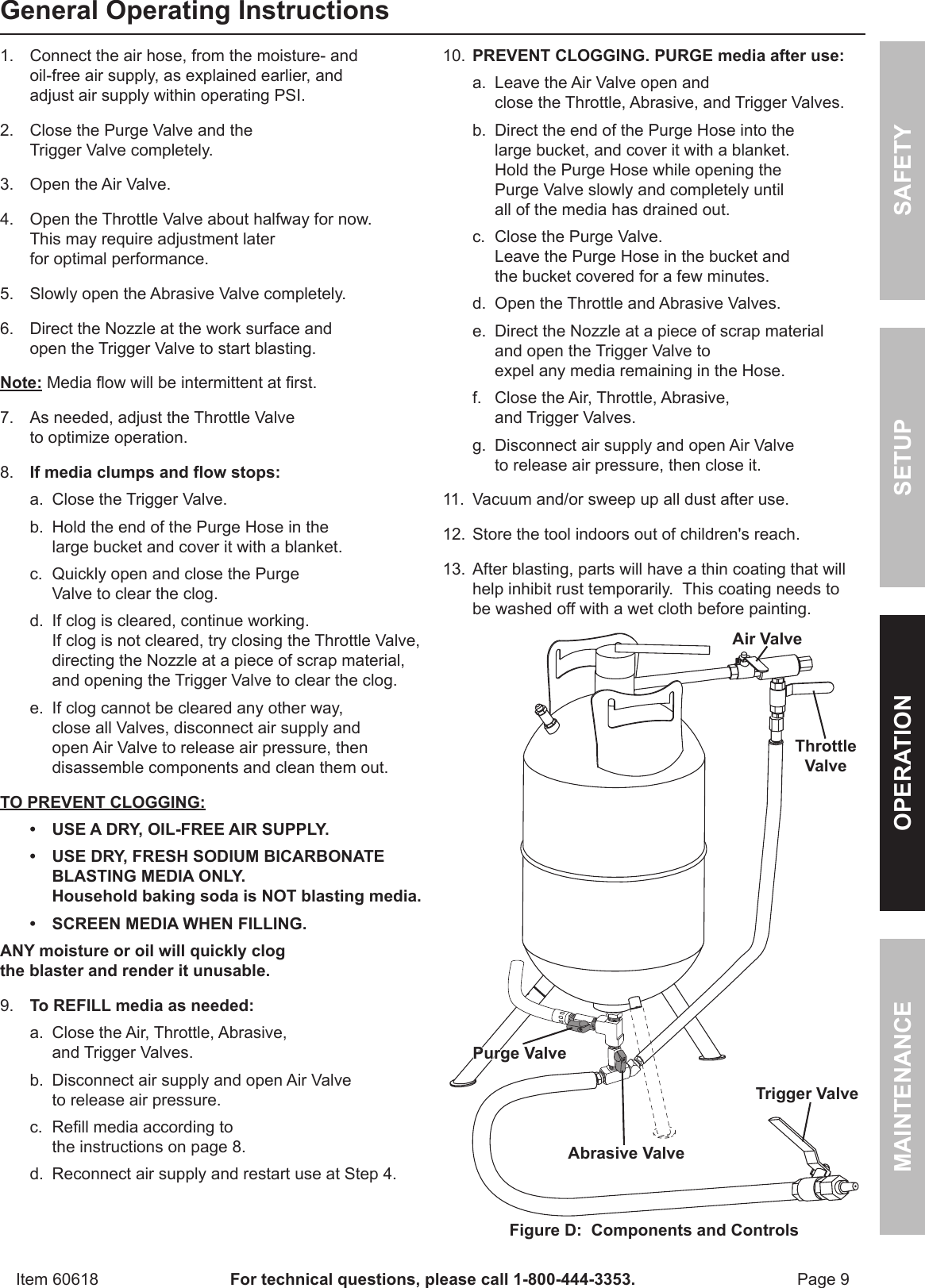 General Operating Instructions

1. Connect the air hose, from the moisture- and oil-free air supply, as explained earlier, and adjust air supply within operating PSI.

2. Close the Purge Valve and the Trigger Valve completely.

3. Open the Air Valve.

4. Open the Throttle Valve about halfway for now. This may require adjustment later for optimal performance.

5. Slowly open the Abrasive Valve completely.

6. Direct the Nozzle at the work surface and open the Trigger Valve to start blasting.

Note: Media flow will be intermittent at first.

7. As needed, adjust the Throttle Valve to optimize operation.

8. If media clumps and flow stops:

a. Close the Trigger Valve.

b. Hold the end of the Purge Hose in the large bucket and cover it with a blanket.

c. Quickly open and close the Purge Valve to clear the clog.

d. If clog is cleared, continue working. If clog is not cleared, try closing the Throttle Valve, directing the Nozzle at a piece of scrap material, and opening the Trigger Valve to clear the clog.

e. If clog cannot be cleared any other way, close all Valves, disconnect air supply and open Air Valve to release air pressure, then disassemble components and clean them out.

TO PREVENT CLOGGING:

• USE A DRY, OIL-FREE AIR SUPPLY.

• USE DRY, FRESH SODIUM BICARBONATE BLASTING MEDIA ONLY. Household baking soda is NOT blasting media.

• SCREEN MEDIA WHEN FILLING.

ANY moisture or oil will quickly clog the blaster and render it unusable.

9. To REFILL media as needed:

a. Close the Air, Throttle, Abrasive, and Trigger Valves.

b. Disconnect air supply and open Air Valve to release air pressure.

c. Refill media according to the instructions on page 8.

d. Reconnect air supply and restart use at Step 4.

10. PREVENT CLOGGING. PURGE media after use:

a. Leave the Air Valve open and close the Throttle, Abrasive, and Trigger Valves.

b. Direct the end of the Purge Hose into the large bucket, and cover it with a blanket. Hold the Purge Hose while opening the Purge Valve slowly and completely until all of the media has drained out.

c. Close the Purge Valve. Leave the Purge Hose in the bucket and the bucket covered for a few minutes.

d. Open the Throttle and Abrasive Valves.

e. Direct the Nozzle at a piece of scrap material and open the Trigger Valve to expel any media remaining in the Hose.

f. Close the Air, Throttle, Abrasive, and Trigger Valves.

g. Disconnect air supply and open Air Valve to release air pressure, then close it.

11. Vacuum and/or sweep up all dust after use.

12. Store the tool indoors out of children's reach.

13. After blasting, parts will have a thin coating that will help inhibit rust temporarily. This coating needs to be washed off with a wet cloth before painting.

Air Valve
Throttle Valve
Purge Valve
Trigger Valve
Abrasive Valve

Figure D: Components and Controls

SAFETY
SETUP
OPERATION
MAINTENANCE

Item 60618 For technical questions, please call 1-800-444-3353. Page 9